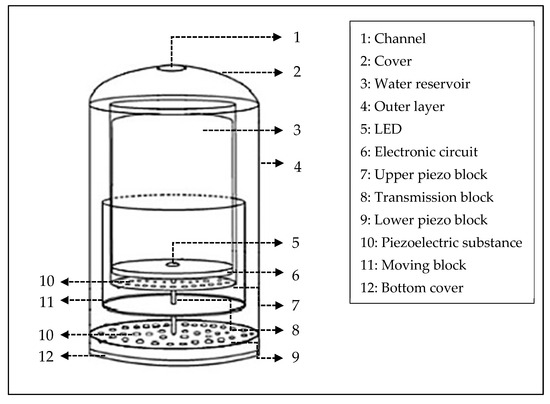 1
2
3
4
5
6
7
8
9
10
11
10
12

1: Channel
2: Cover
3: Water reservoir
4: Outer layer
5: LED
6: Electronic circuit
7: Upper piezo block
8: Transmission block
9: Lower piezo block
10: Piezoelectric substance
11: Moving block
12: Bottom cover