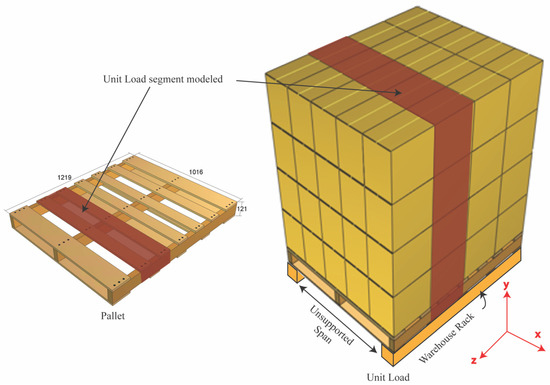 Unit Load segment modeled

1219

1016

121

Pallet

Unsupported Span

Warehouse Rack

y

x

z

Unit Load