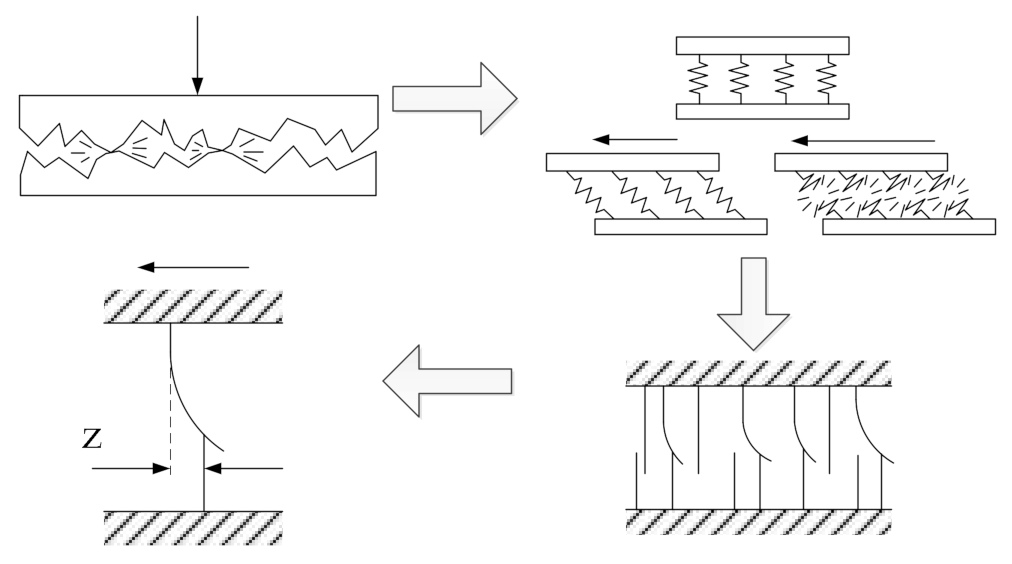 Z