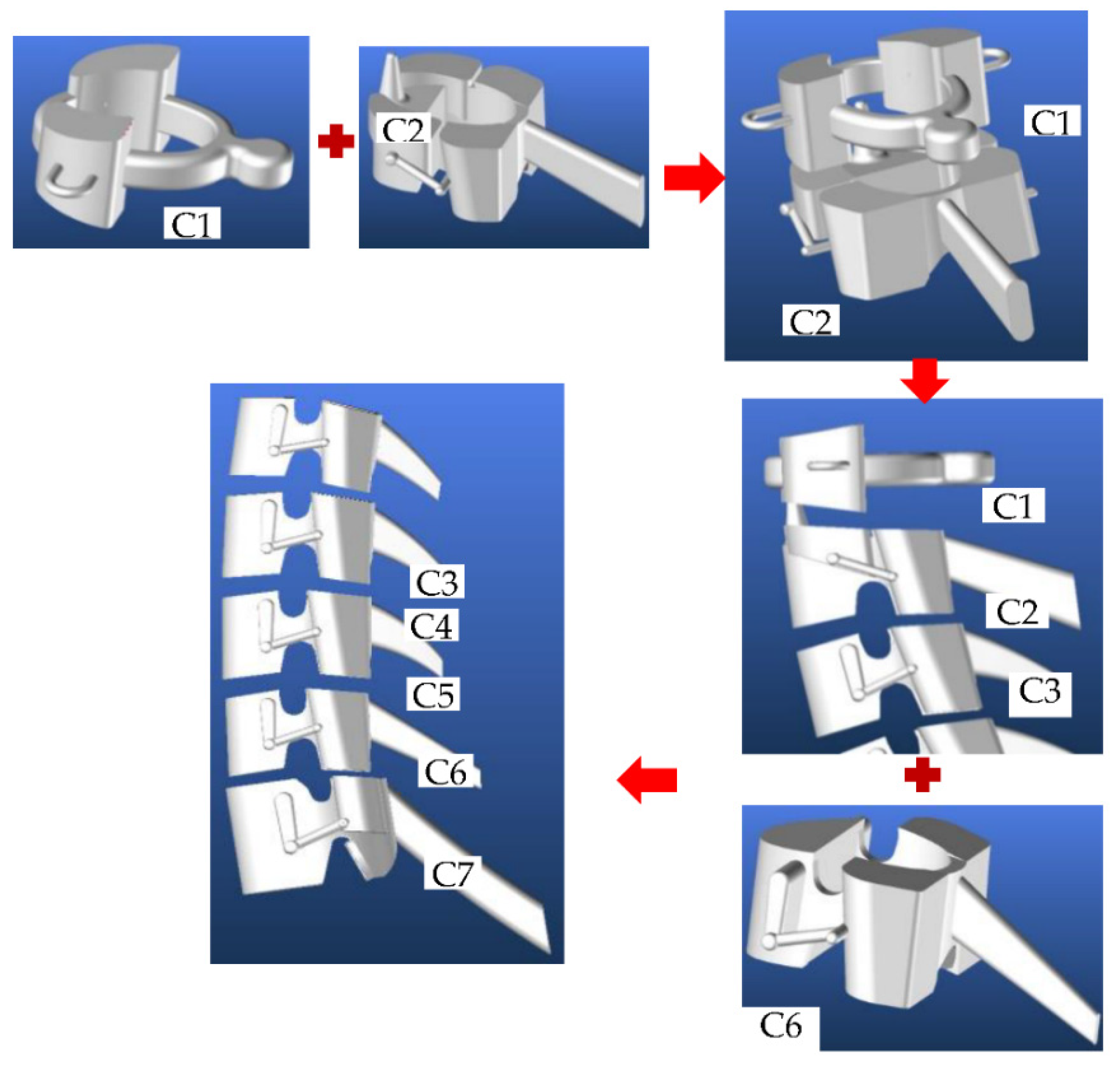 C1

C2

C1

C2

C1

C2

C3

C6

C3

C4

C5

C6

C7