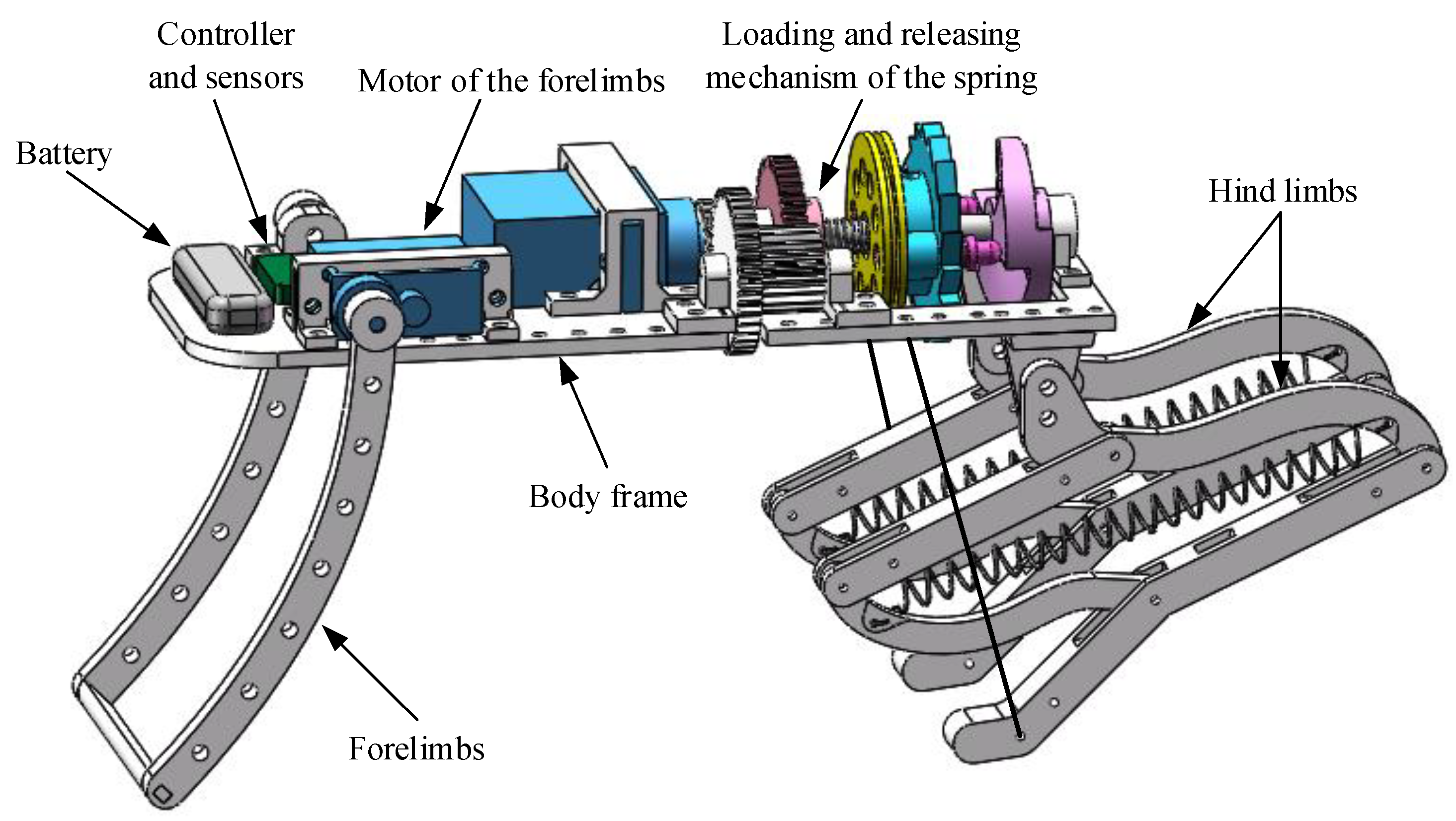 Controller and sensors

Motor of the forelimbs

Loading and releasing mechanism of the spring

Battery

Hind limbs

Body frame

Forelimbs