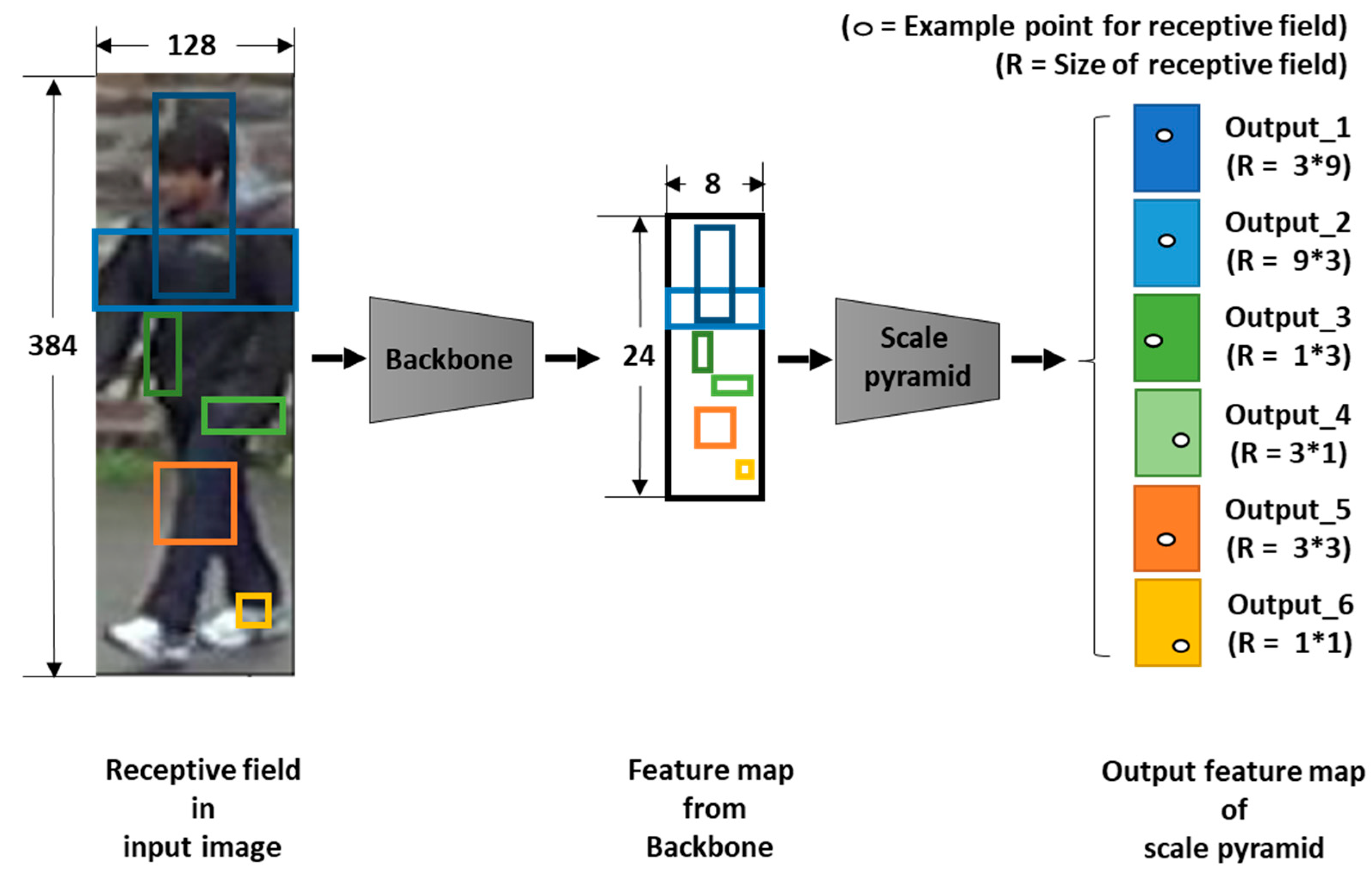 (○ = Example point for receptive field)
(R = Size of receptive field)

128

384

Backbone

8

24

Scale pyramid

Output_1
(R = 3*9)

Output_2
(R = 9*3)

Output_3
(R = 1*3)

Output_4
(R = 3*1)

Output_5
(R = 3*3)

Output_6
(R = 1*1)

Receptive field
in
input image

Feature map
from
Backbone

Output feature map
of
scale pyramid