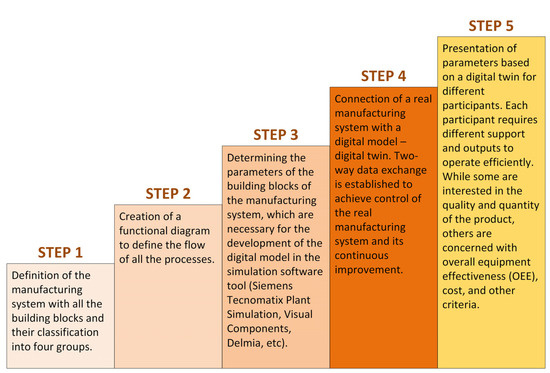 STEP 1

Definition of the manufacturing system with all the building blocks and their classification into four groups.

STEP 2

Creation of a functional diagram to define the flow of all the processes.

STEP 3

Determining the parameters of the building blocks of the manufacturing system, which are necessary for the development of the digital model in the simulation software tool (Siemens Tecnomatix Plant Simulation, Visual Components, Delmia, etc).

STEP 4

Connection of a real manufacturing system with a digital model – digital twin. Two-way data exchange is established to achieve control of the real manufacturing system and its continuous improvement.

STEP 5

Presentation of parameters based on a digital twin for different participants. Each participant requires different support and outputs to operate efficiently. While some are interested in the quality and quantity of the product, others are concerned with overall equipment effectiveness (OEE), cost, and other criteria.