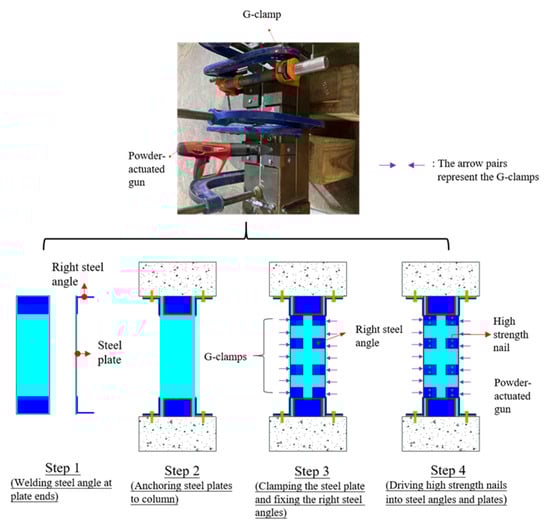 G-clamp

Powder-actuated gun

: The arrow pairs represent the G-clamps

Right steel angle

Steel plate

G-clamps

Right steel angle

High strength nail

Powder-actuated gun

Step 1
(Welding steel angle at plate ends)

Step 2
(Anchoring steel plates to column)

Step 3
(Clamping the steel plate and fixing the right steel angles)

Step 4
(Driving high strength nails into steel angles and plates)