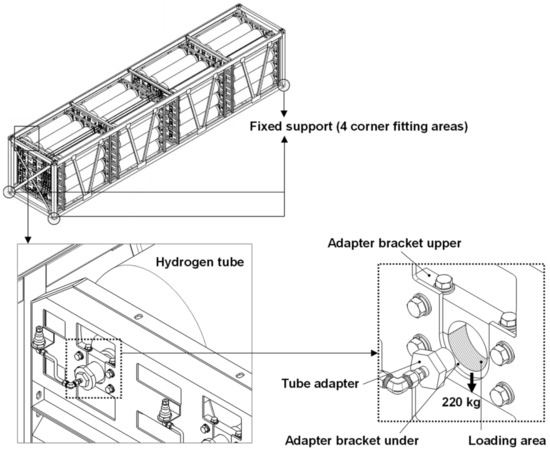 Fixed support (4 corner fitting areas)

Hydrogen tube

Adapter bracket upper

Tube adapter

220 kg

Adapter bracket under

Loading area