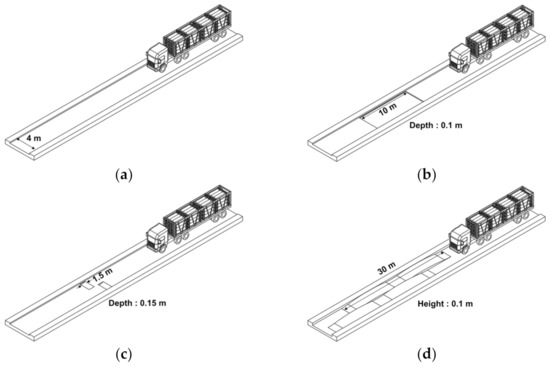 4 m

(a)

10 m

Depth : 0.1 m

(b)

1.5 m

Depth : 0.15 m

(c)

30 m

Height : 0.1 m

(d)