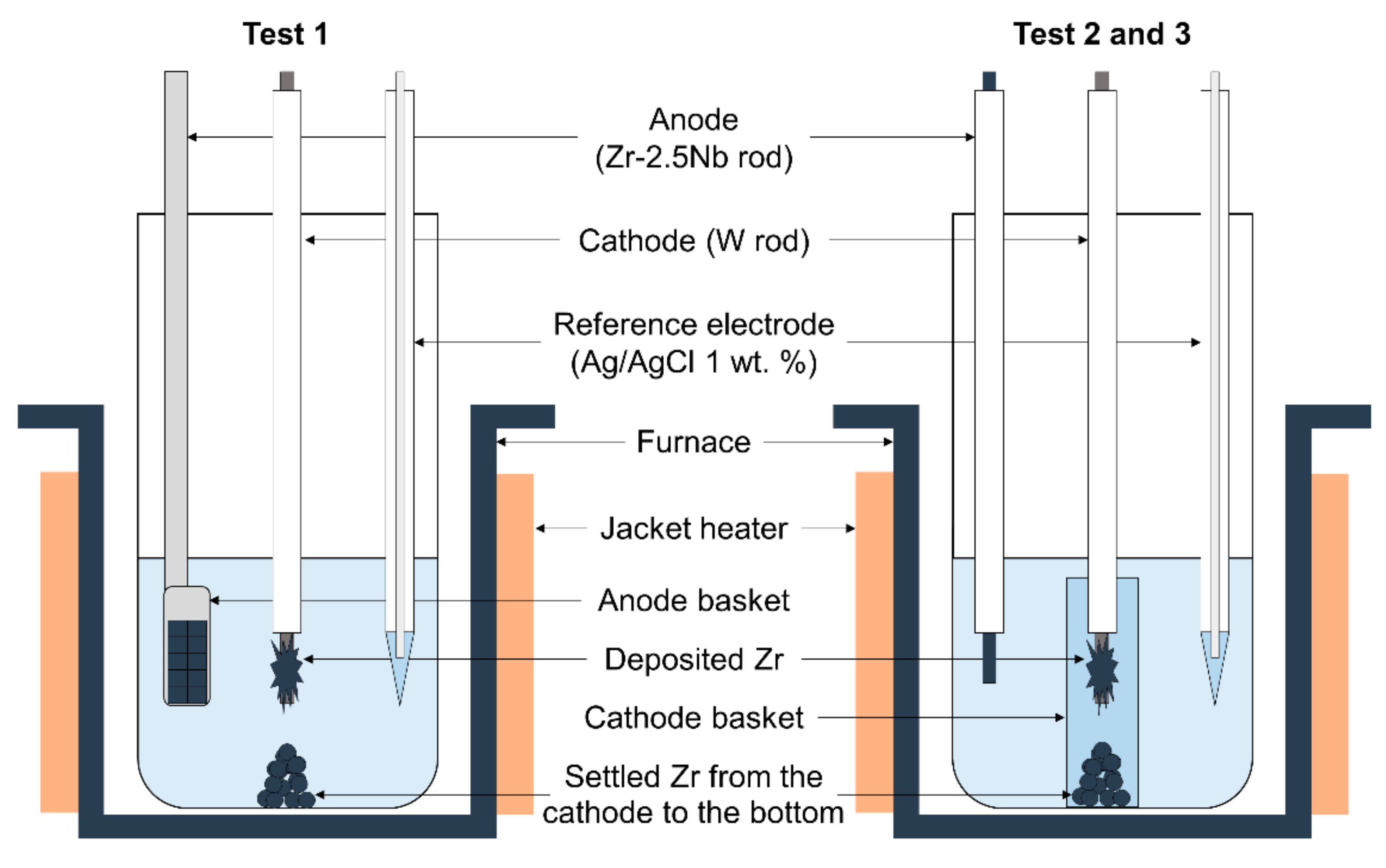 Test 1

Test 2 and 3

Anode
(Zr-2.5Nb rod)

Cathode (W rod)

Reference electrode
(Ag/AgCl 1 wt. %)

Furnace

Jacket heater

Anode basket

Deposited Zr

Cathode basket

Settled Zr from the cathode to the bottom