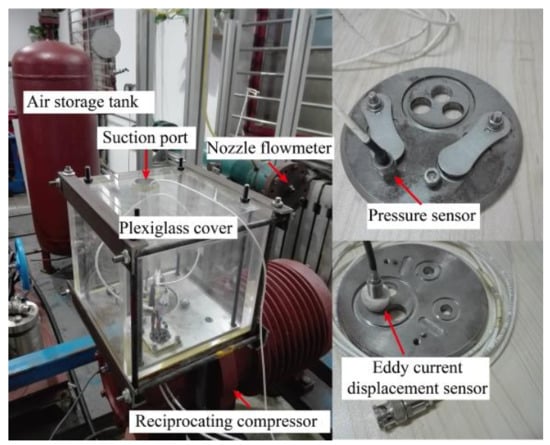 Air storage tank

Suction port

Nozzle flowmeter

Plexiglass cover

Reciprocating compressor

Pressure sensor

Eddy current displacement sensor