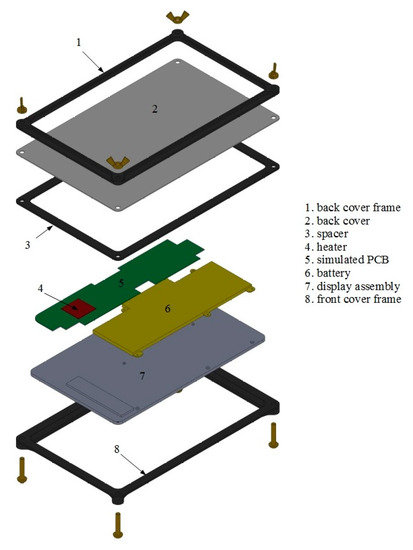 1
2
3
4
5
6
7
8

1. back cover frame
2. back cover
3. spacer
4. heater
5. simulated PCB
6. battery
7. display assembly
8. front cover frame