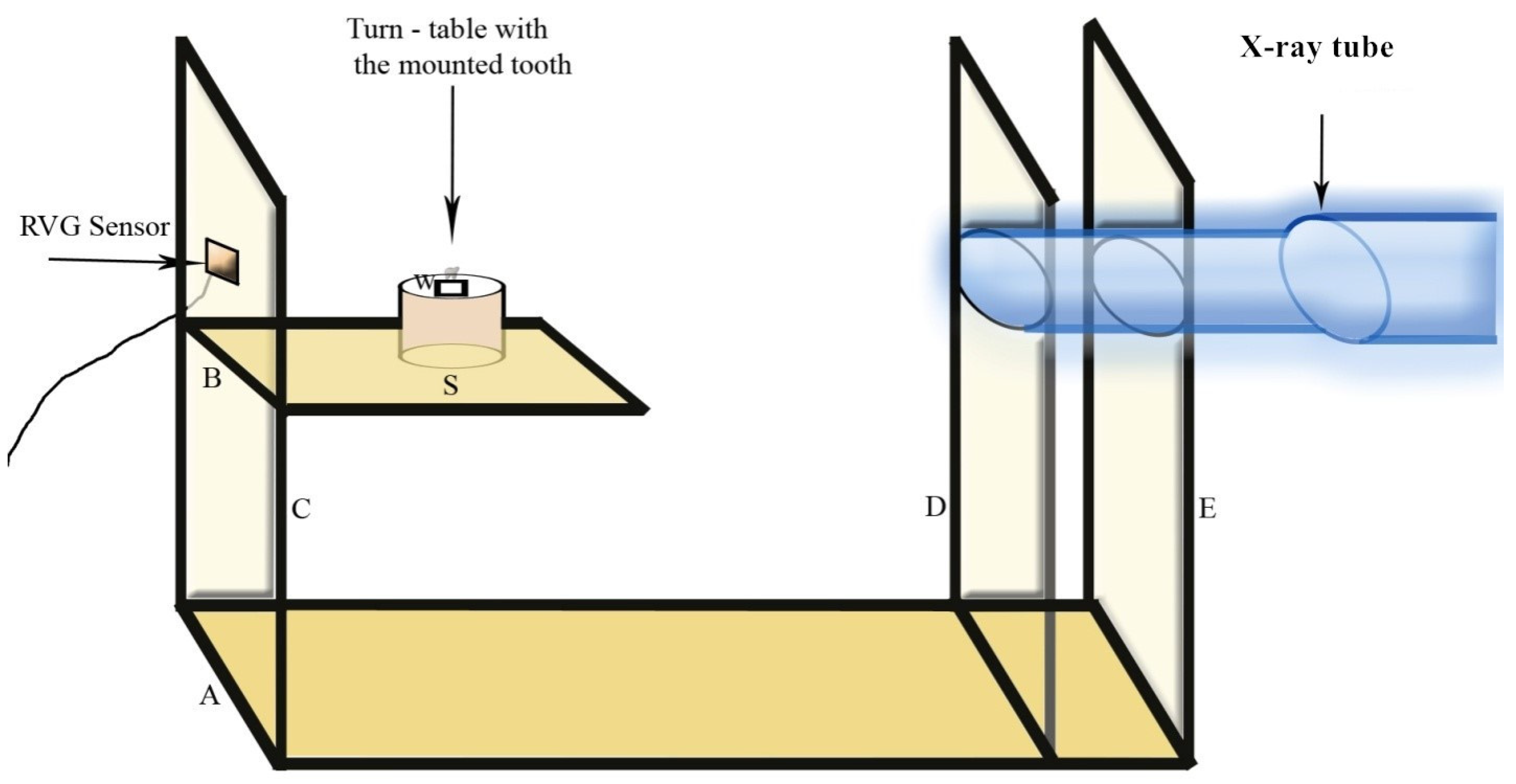 Turn - table with the mounted tooth

X-ray tube

RVG Sensor

W

B

S

C

D

E

A