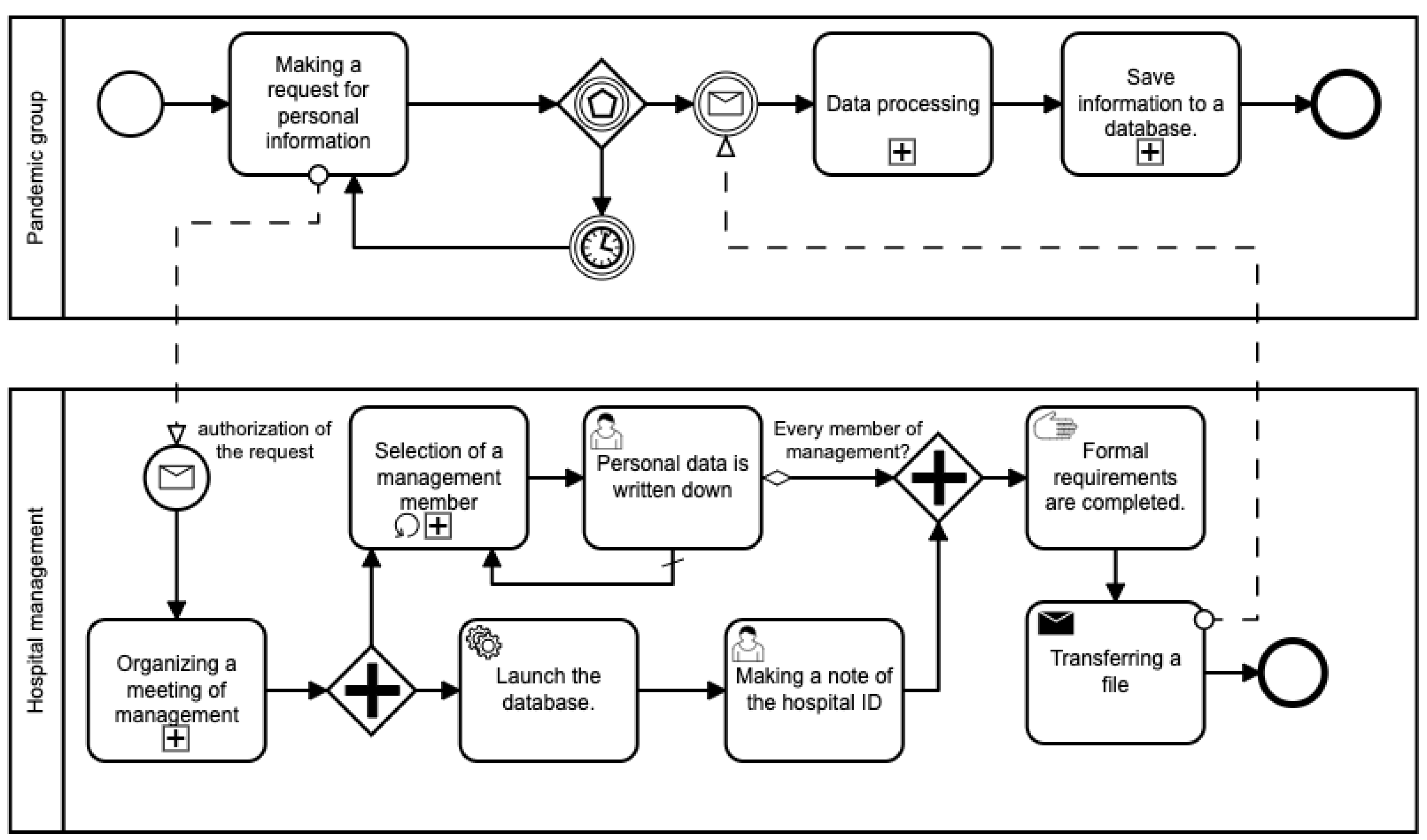 Pandemic group

Making a request for personal information

Data processing

Save information to a database.

Hospital management

authorization of the request

Selection of a management member

Personal data is written down

Every member of management?

Formal requirements are completed.

Organizing a meeting of management

Launch the database.

Making a note of the hospital ID

Transferring a file