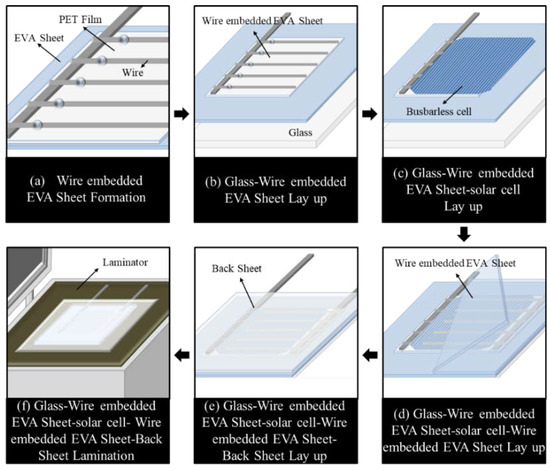 PET Film

EVA Sheet

Wire

(a) Wire embedded EVA Sheet Formation

Wire embedded EVA Sheet

Glass

(b) Glass-Wire embedded EVA Sheet Lay up

Busbarless cell

(c) Glass-Wire embedded EVA Sheet-solar cell Lay up

Wire embedded EVA Sheet

(d) Glass-Wire embedded EVA Sheet-solar cell-Wire embedded EVA Sheet Lay up

Back Sheet

(e) Glass-Wire embedded EVA Sheet-solar cell-Wire embedded EVA Sheet-Back Sheet Lay up

Laminator

(f) Glass-Wire embedded EVA Sheet-solar cell- Wire embedded EVA Sheet-Back Sheet Lamination