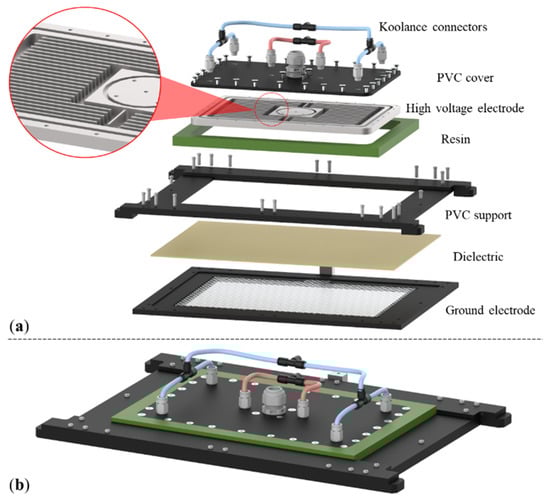 Koolance connectors

PVC cover

High voltage electrode

Resin

PVC support

Dielectric

Ground electrode

(a)

(b)