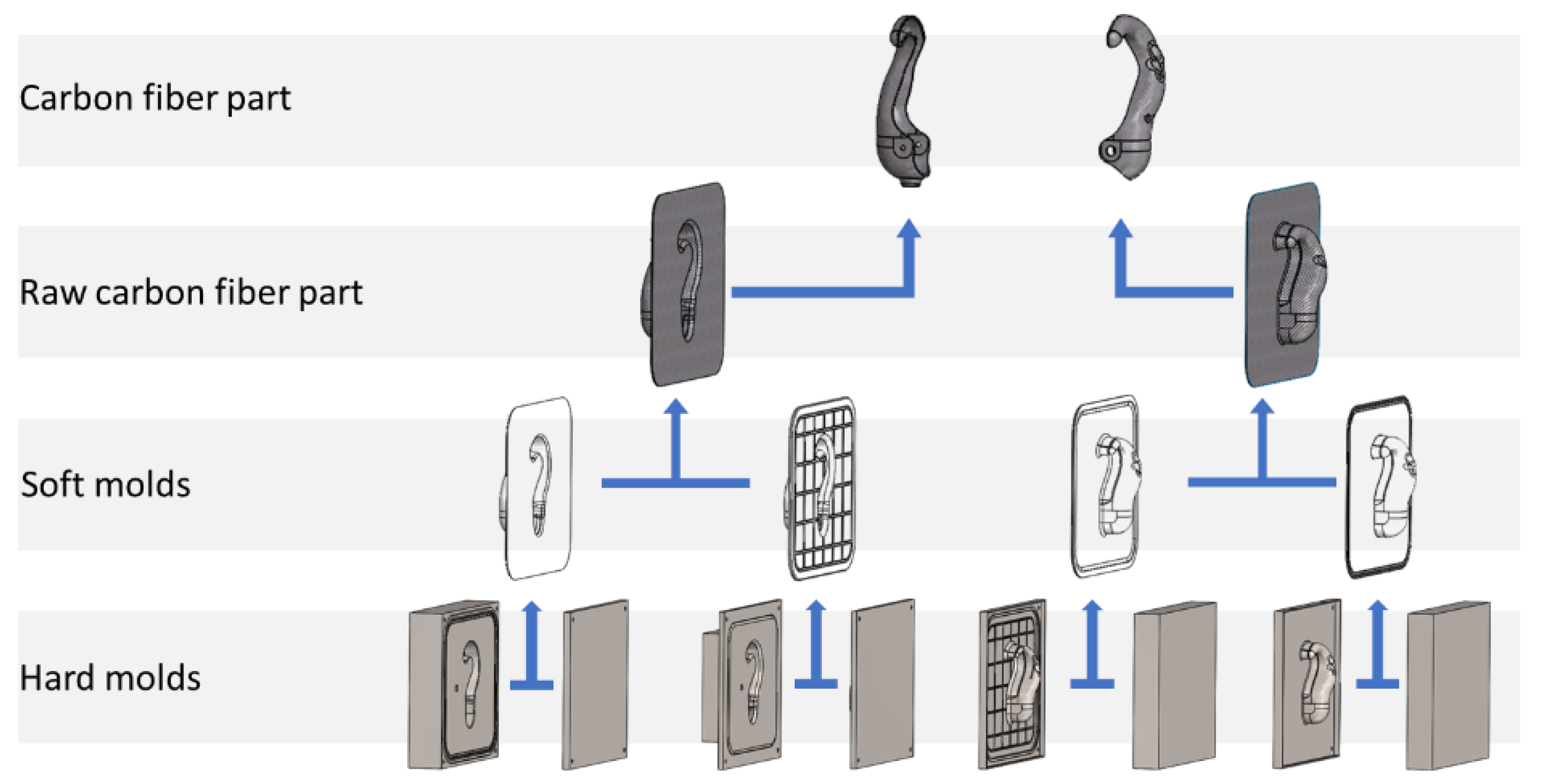 Carbon fiber part

Raw carbon fiber part

Soft molds

Hard molds