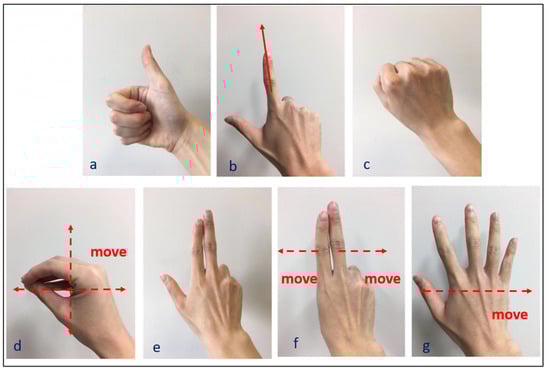 a

b

c

move

d

e

move

move

f

move

g