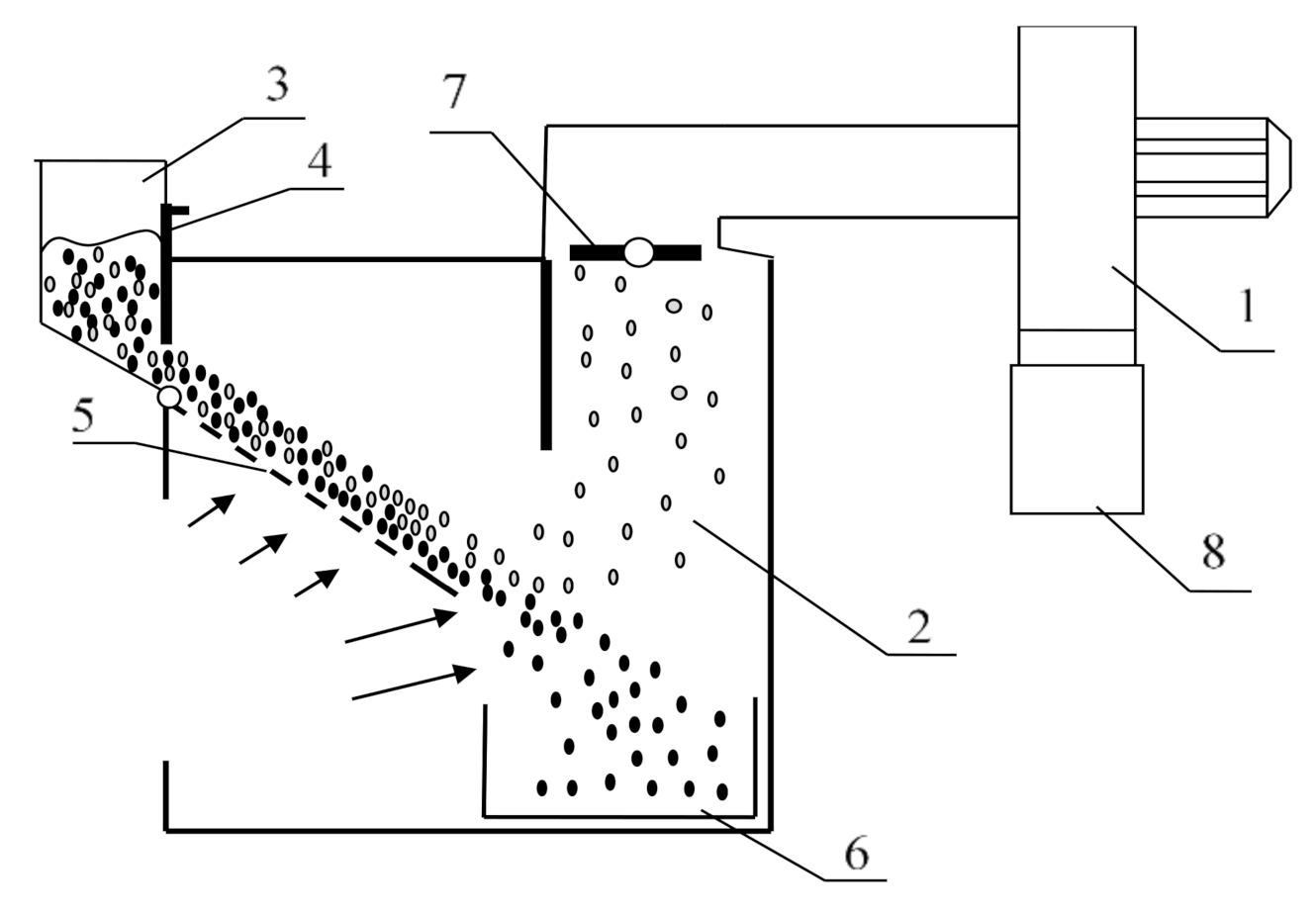 3
7
4
1
5
8
2
6