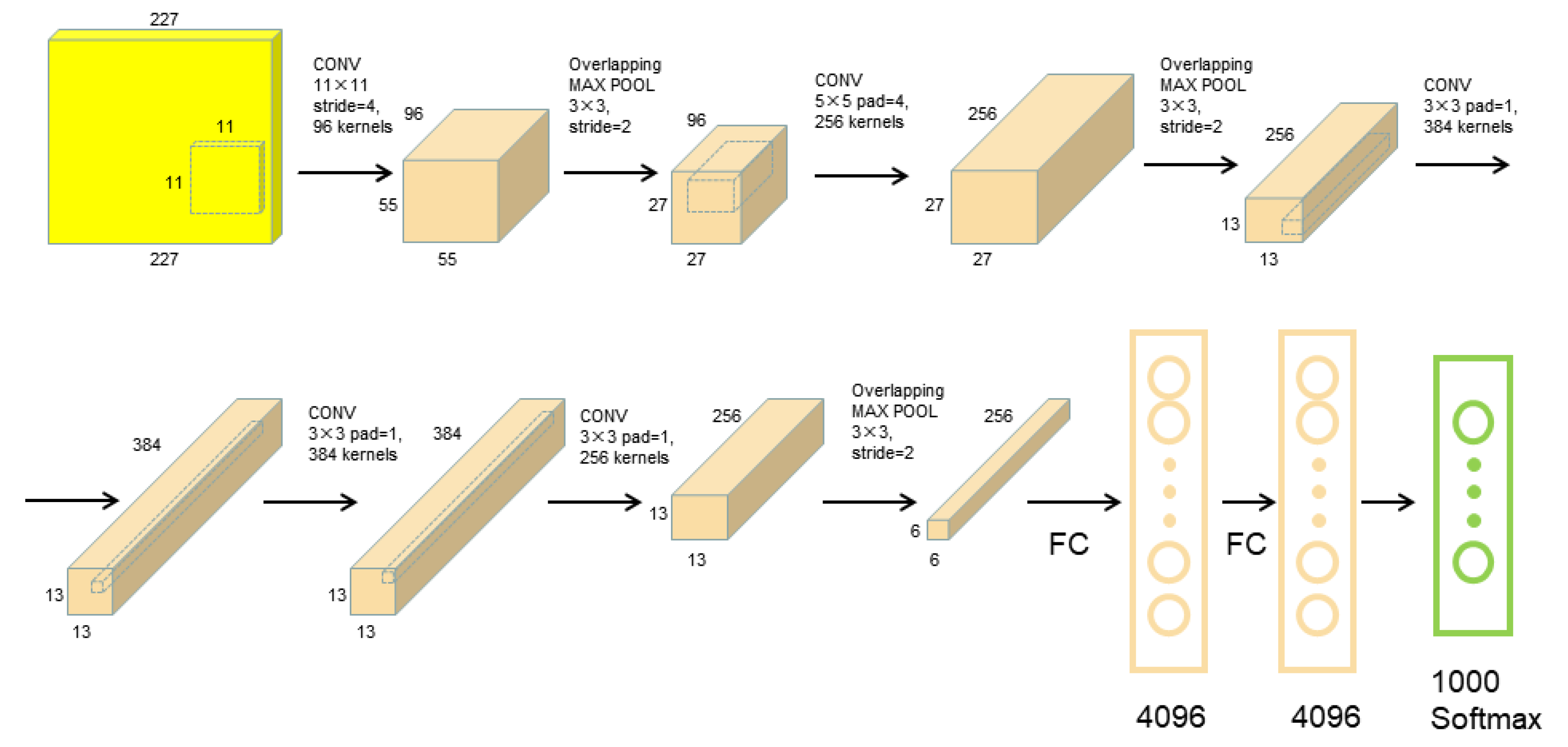 227

11

11

227

CONV
11×11
stride=4,
96 kernels

96

55

55

Overlapping
MAX POOL
3×3,
stride=2

96

27

27

CONV
5×5 pad=4,
256 kernels

256

27

27

Overlapping
MAX POOL
3×3,
stride=2

256

13

13

CONV
3×3 pad=1,
384 kernels

384

13

13

CONV
3×3 pad=1,
384 kernels

384

13

13

CONV
3×3 pad=1,
256 kernels

256

13

13

Overlapping
MAX POOL
3×3,
stride=2

256

6

6

FC

4096

FC

4096

1000
Softmax