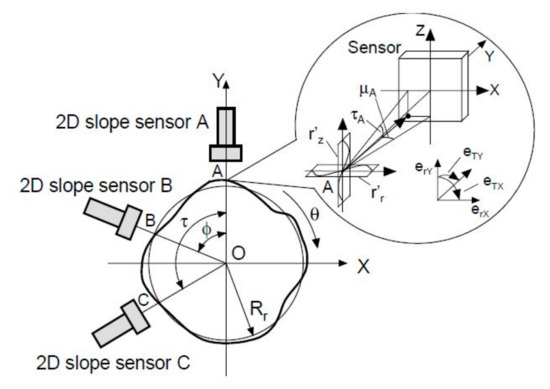 Sensor
Z
Y
X
$\mu_A$
$\tau_A$
$r'_z$
A
$r'_r$
$e_{rY}$
$e_{TY}$
$e_{TX}$
$e_{rX}$
Y
2D slope sensor A
A
2D slope sensor B
B
$\tau$
$\phi$
$\theta$
O
X
C
$R_r$
2D slope sensor C