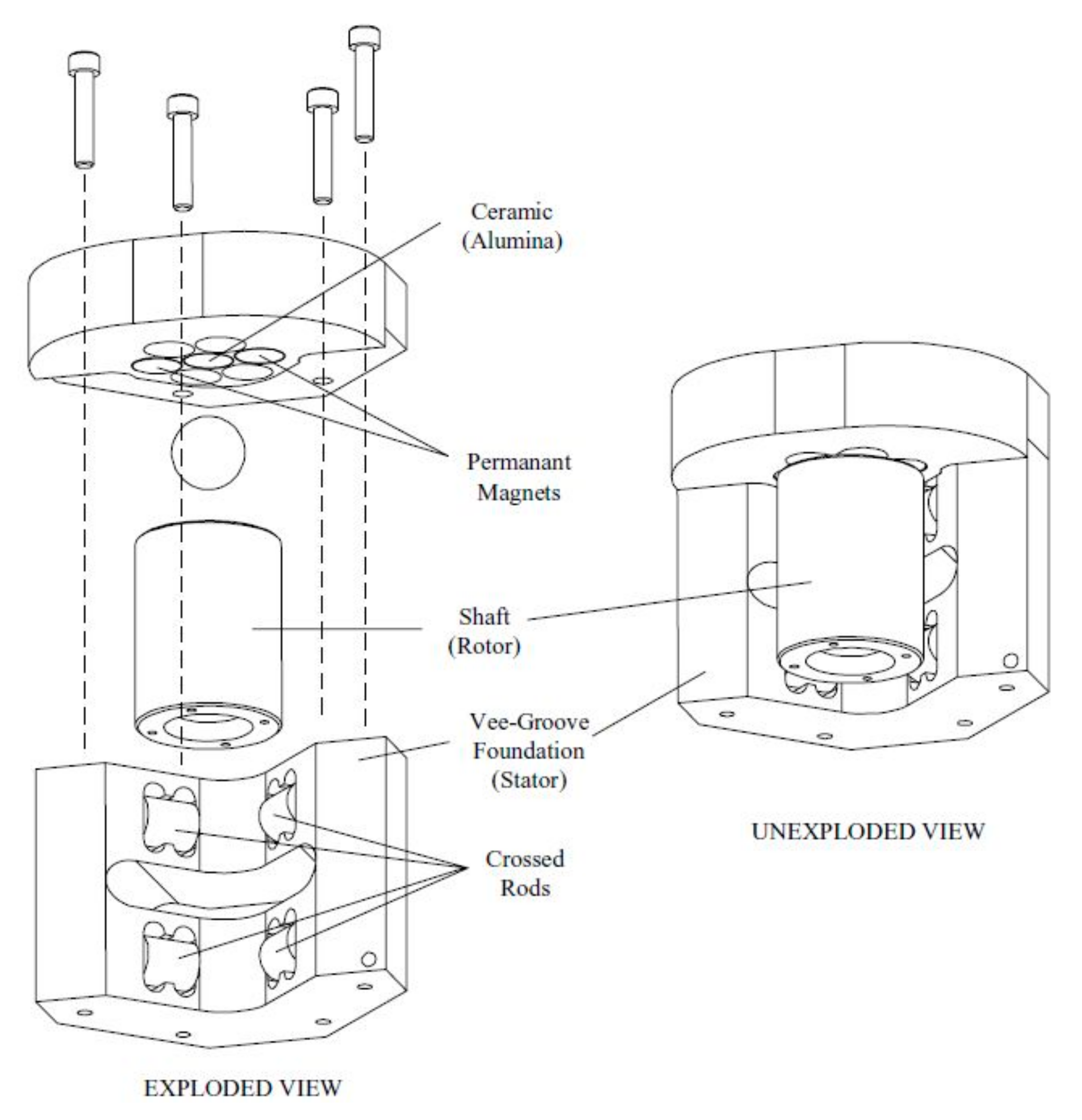 Ceramic
(Alumina)

Permanant
Magnets

Shaft
(Rotor)

Vee-Groove
Foundation
(Stator)

Crossed
Rods

UNEXPLODED VIEW

EXPLODED VIEW