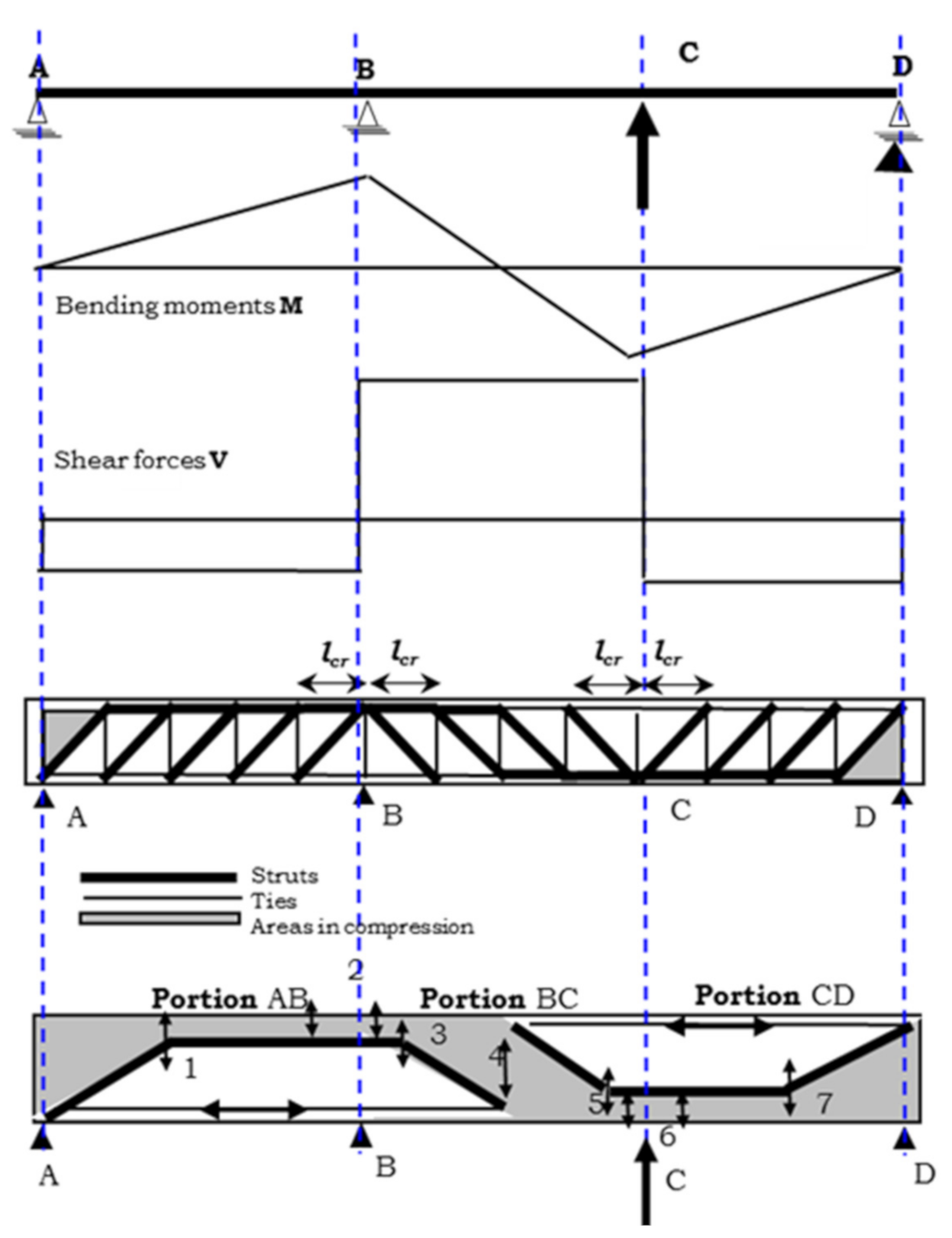 A B C D

Bending moments **M**

Shear forces **V**

$l_{cr}$ $l_{cr}$ $l_{cr}$ $l_{cr}$

A B C D

Struts
Ties
Areas in compression

2

**Portion** AB **Portion** BC **Portion** CD

1 3 4 5 6 7

A B C D