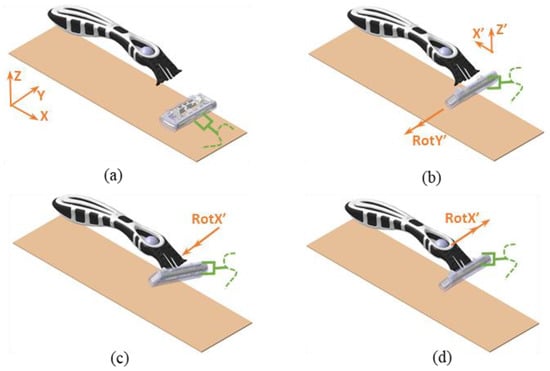 Z
Y
X
(a)

X'
Z'
RotY'
(b)

RotX'
(c)

RotX'
(d)