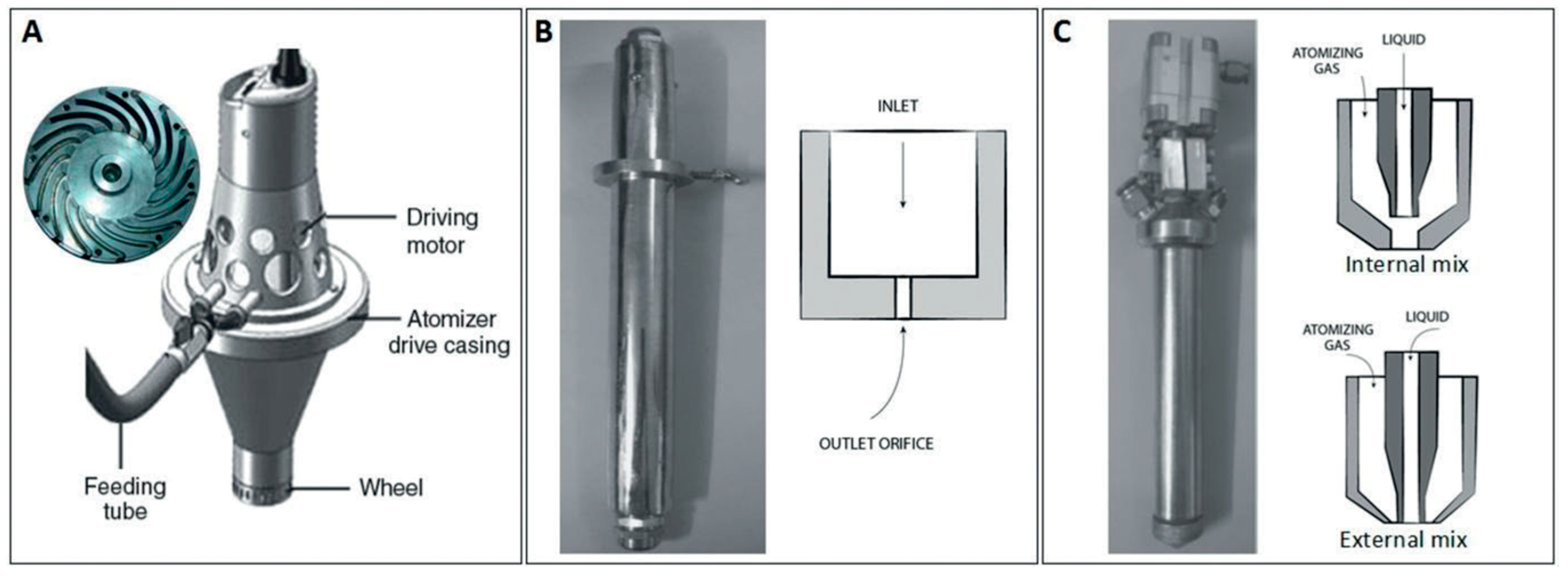 A

Driving motor

Atomizer drive casing

Feeding tube

Wheel

B

INLET

OUTLET ORIFICE

C

ATOMIZING GAS

LIQUID

Internal mix

ATOMIZING GAS

LIQUID

External mix