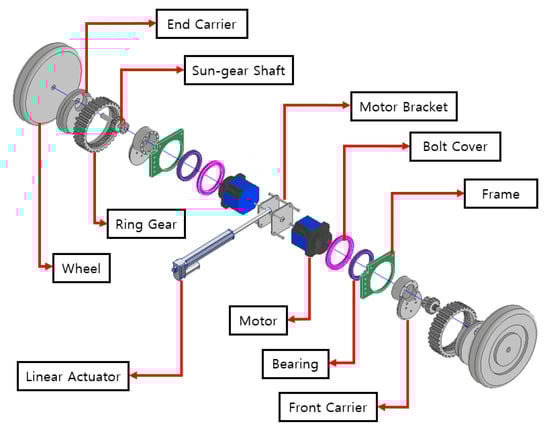 End Carrier

Sun-gear Shaft

Motor Bracket

Bolt Cover

Frame

Ring Gear

Wheel

Motor

Linear Actuator

Bearing

Front Carrier