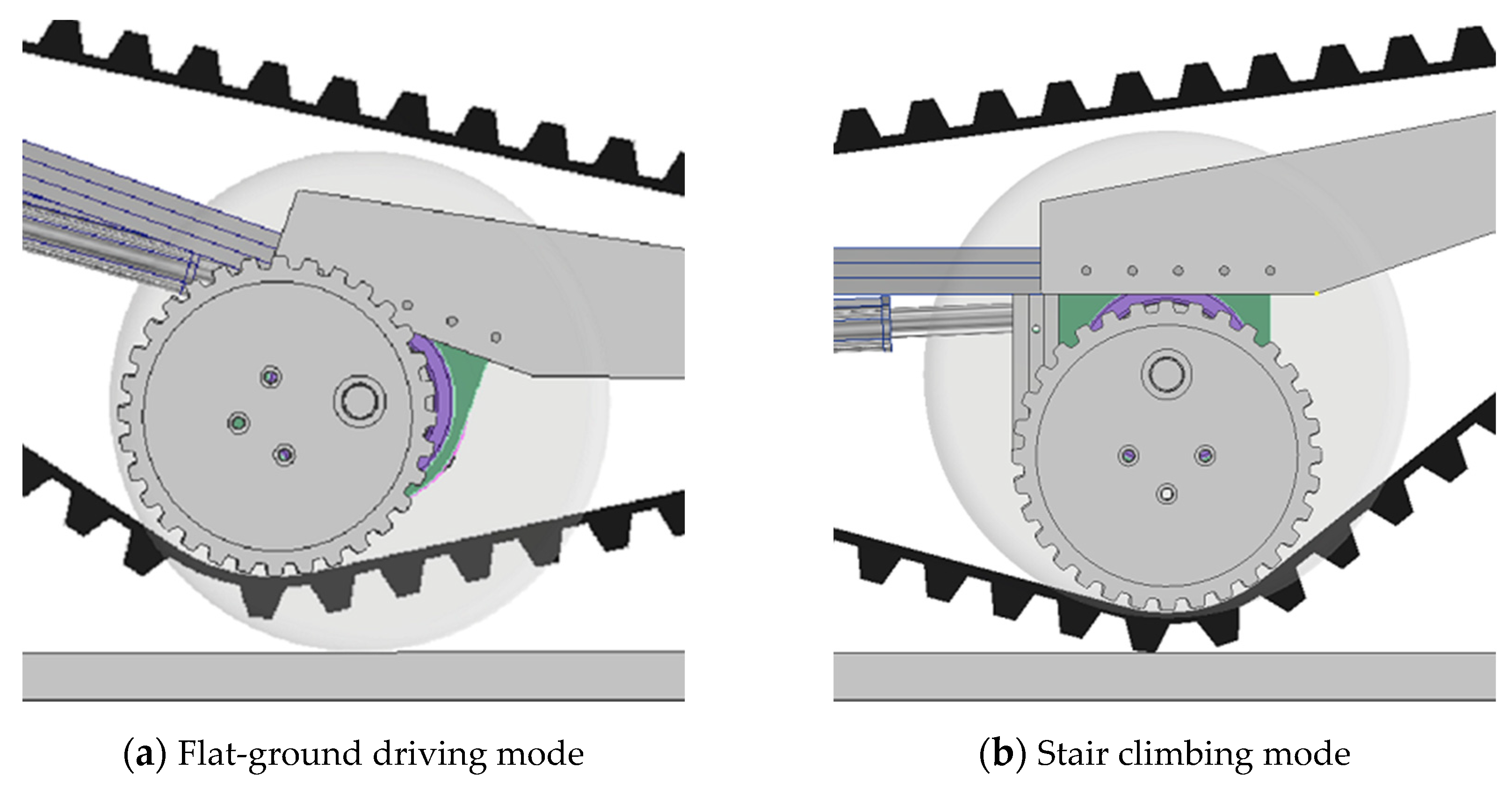 (a) Flat-ground driving mode

(b) Stair climbing mode