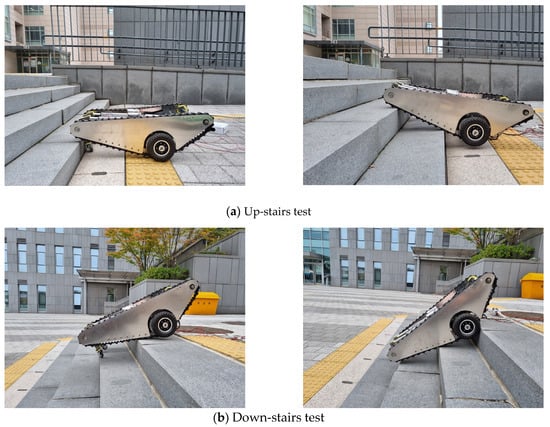 (a) Up-stairs test

(b) Down-stairs test