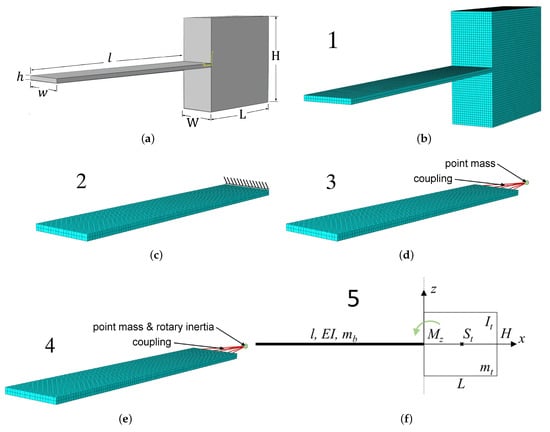 $l$
$h$
$w$
H
W
L
(a)
1
(b)
2
(c)
3
point mass
coupling
(d)
4
point mass & rotary inertia
coupling
(e)
5
$z$
$l$, $EI$, $m_b$
$M_z$
$S_t$
$I_t$
$H$
$x$
$m_t$
$L$
(f)