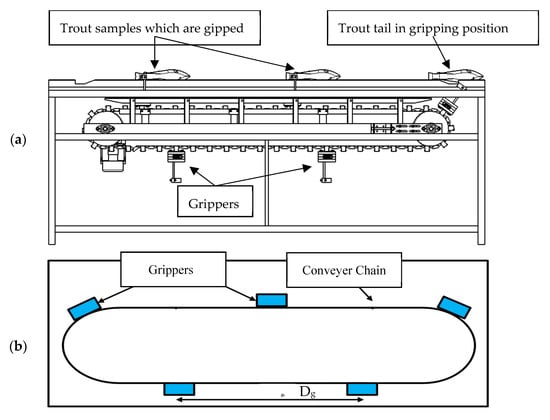 Trout samples which are gipped

Trout tail in gripping position

(a)

Grippers

Grippers

Conveyer Chain

(b)

$D_g$