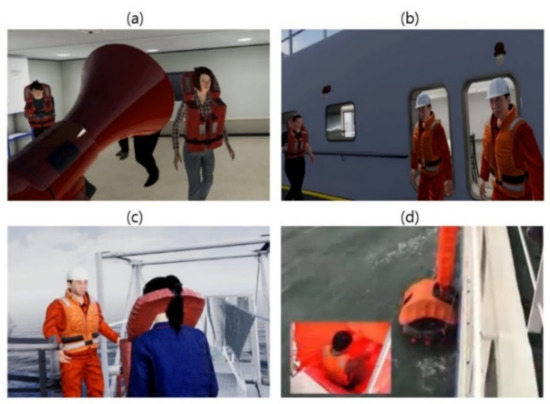 (a)

(b)

(c)

(d)