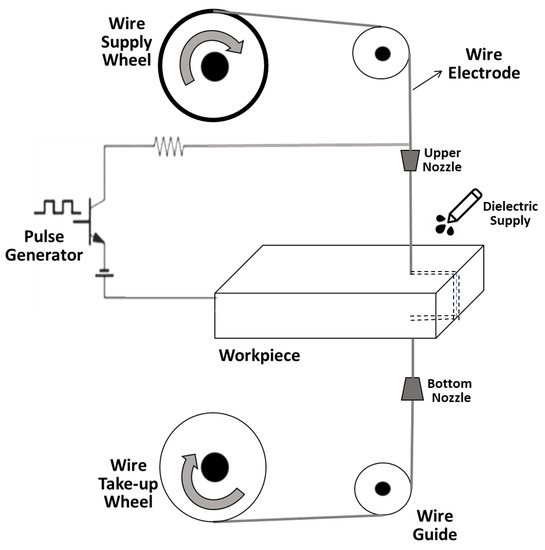 Wire Supply Wheel

Wire Electrode

Upper Nozzle

Dielectric Supply

Pulse Generator

Workpiece

Bottom Nozzle

Wire Take-up Wheel

Wire Guide