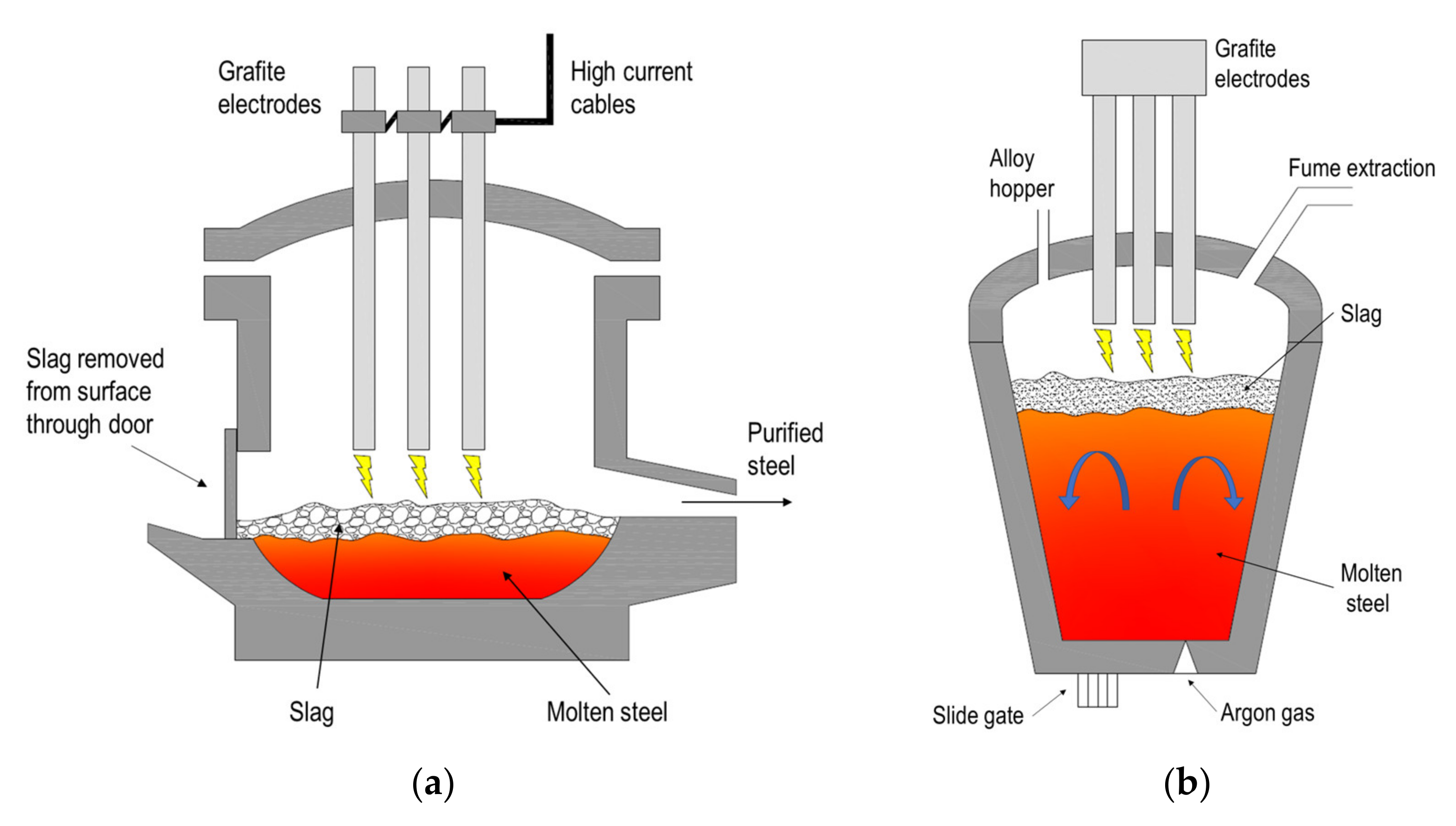 Grafite electrodes

High current cables

Slag removed from surface through door

Purified steel

Slag

Molten steel

(a)

Grafite electrodes

Alloy hopper

Fume extraction

Slag

Molten steel

Slide gate

Argon gas

(b)