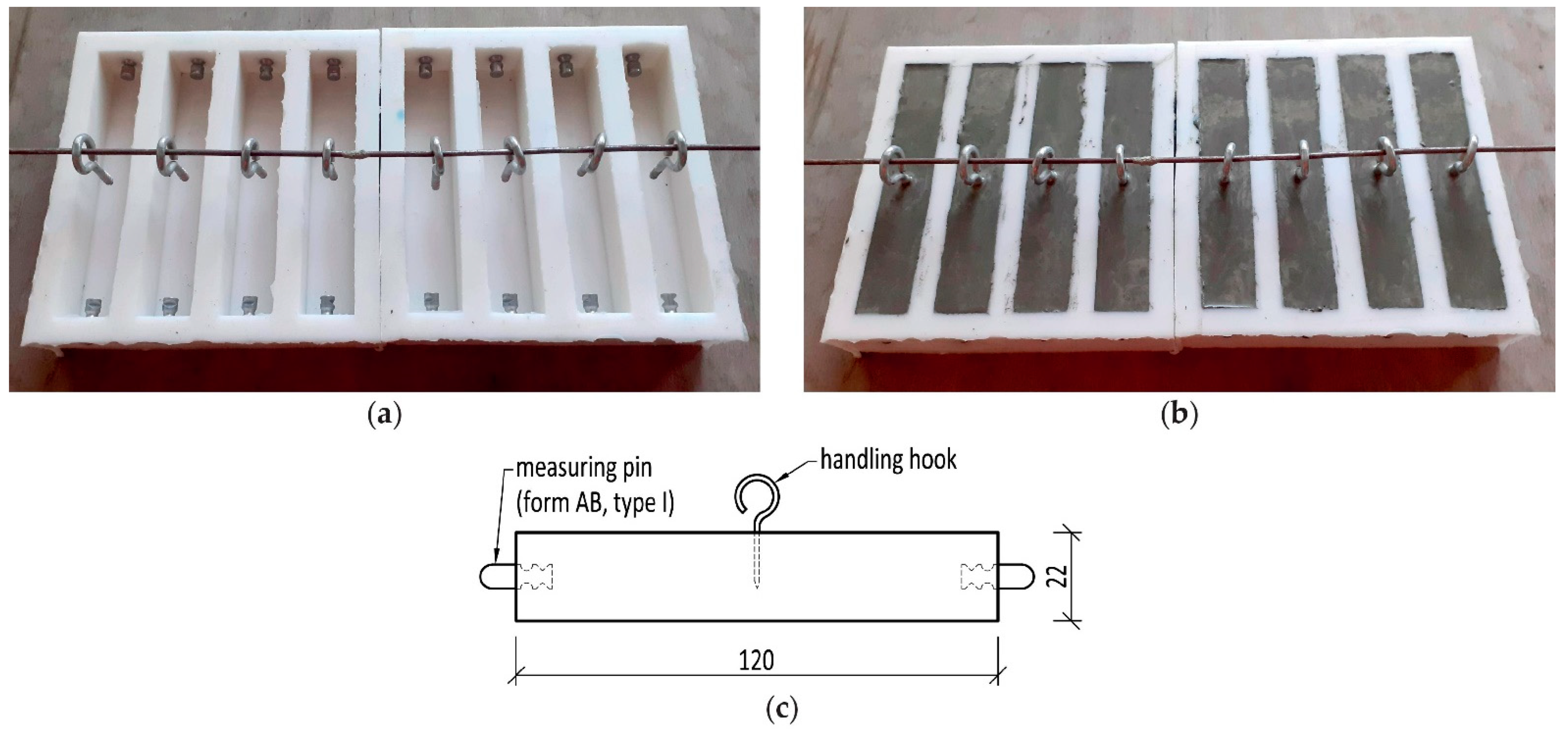 (a)

(b)

measuring pin (form AB, type I)

handling hook

22

120

(c)