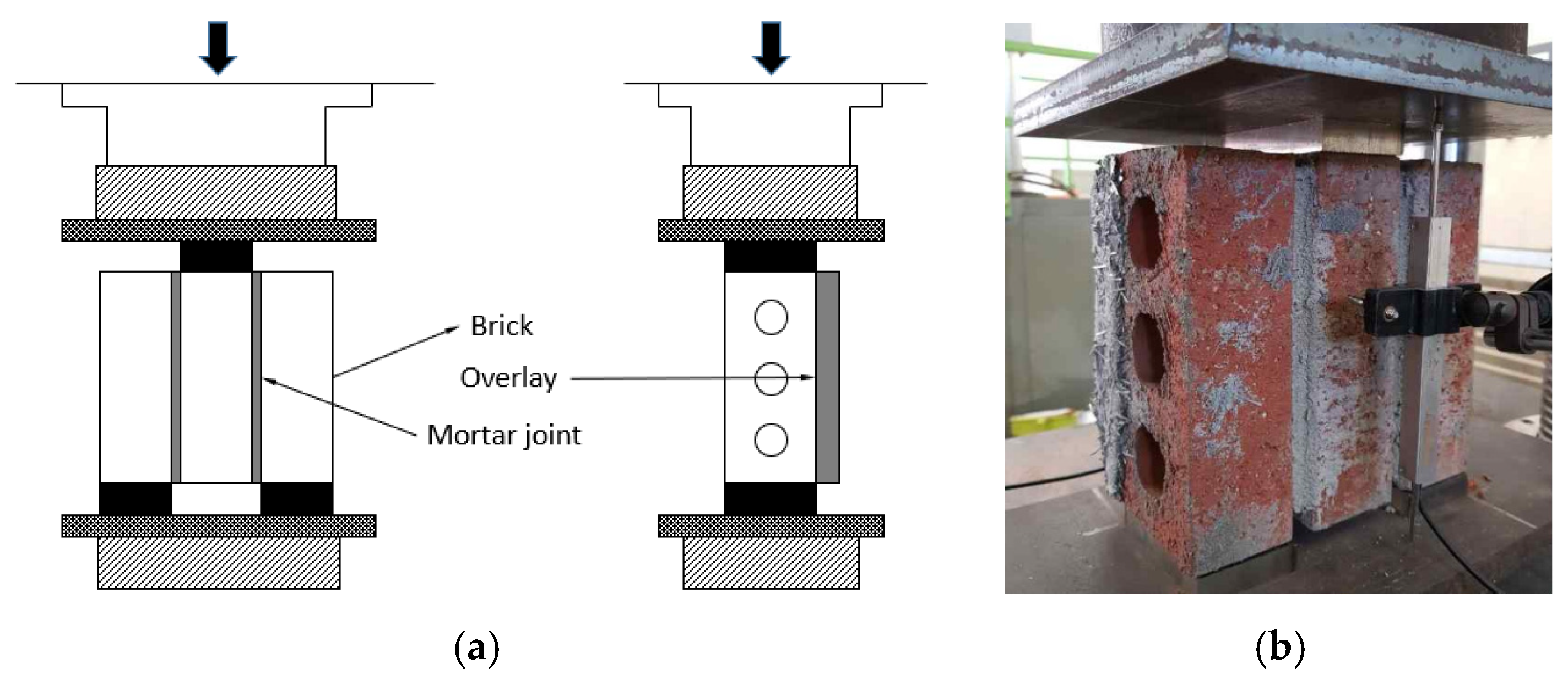 Brick
Overlay
Mortar joint
(a)
(b)