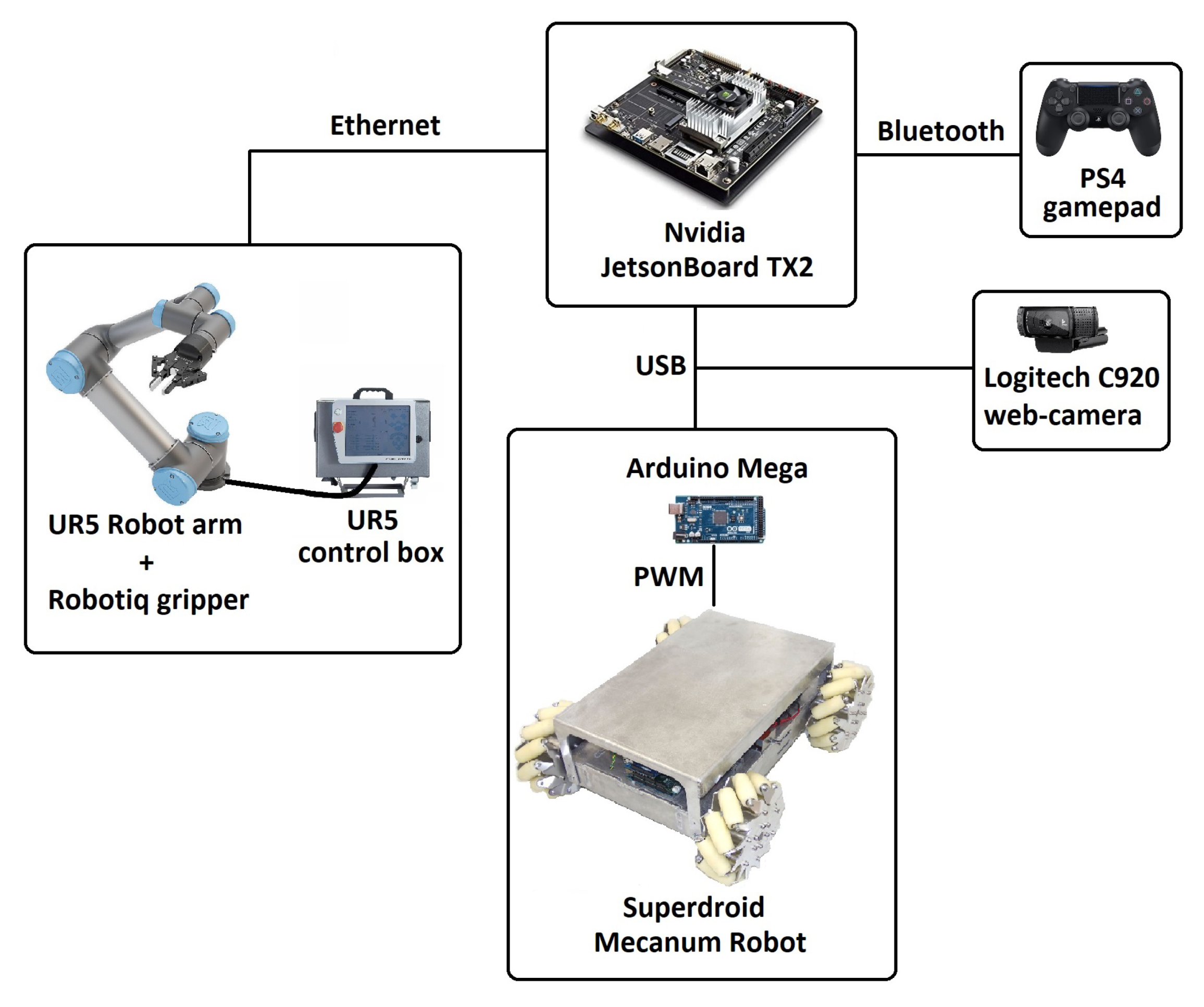 Ethernet

Nvidia
JetsonBoard TX2

Bluetooth

PS4
gamepad

UR5 Robot arm
+
Robotiq gripper

UR5
control box

USB

Logitech C920
web-camera

Arduino Mega

PWM

Superdroid
Mecanum Robot