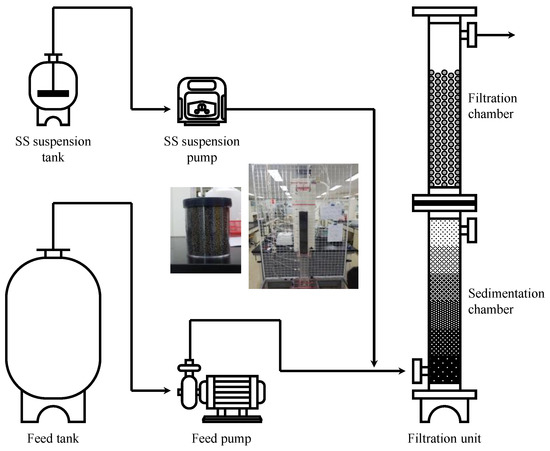 SS suspension tank

SS suspension pump

Filtration chamber

Sedimentation chamber

Feed tank

Feed pump

Filtration unit