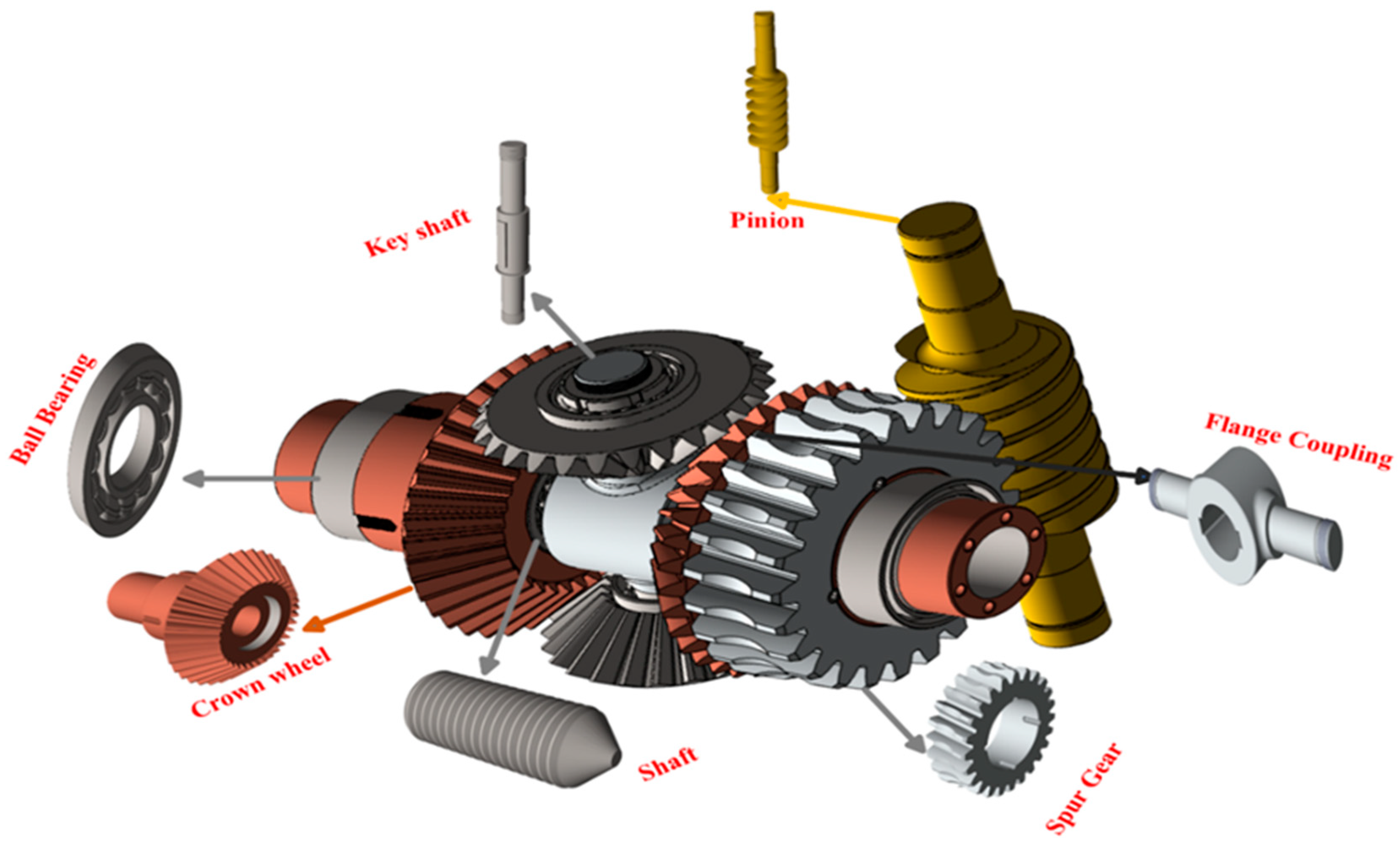 Pinion

Key shaft

Ball Bearing

Flange Coupling

Crown wheel

Shaft

Spur Gear