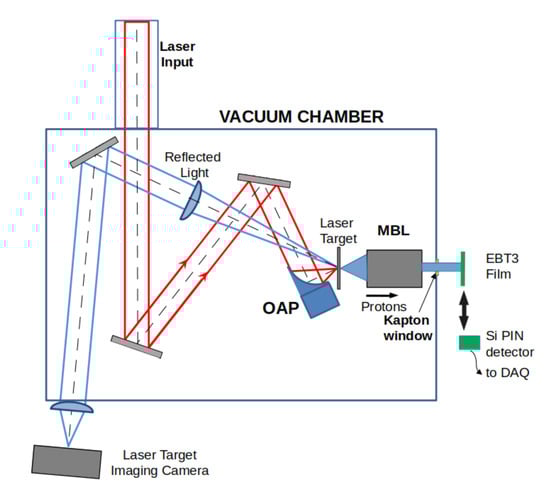 Laser Input

VACUUM CHAMBER

Reflected Light

Laser Target

MBL

EBT3 Film

OAP

Protons

Kapton window

Si PIN detector

to DAQ

Laser Target Imaging Camera