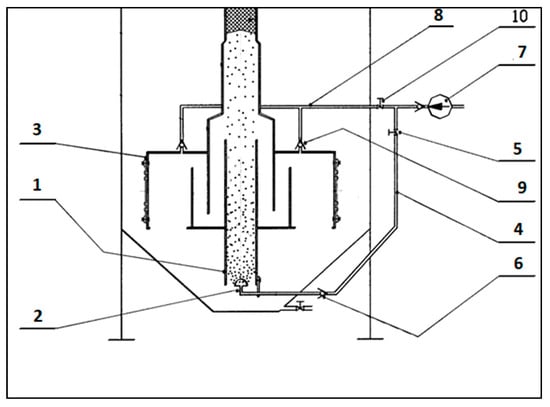 8
10
7
3
5
1
9
4
6
2