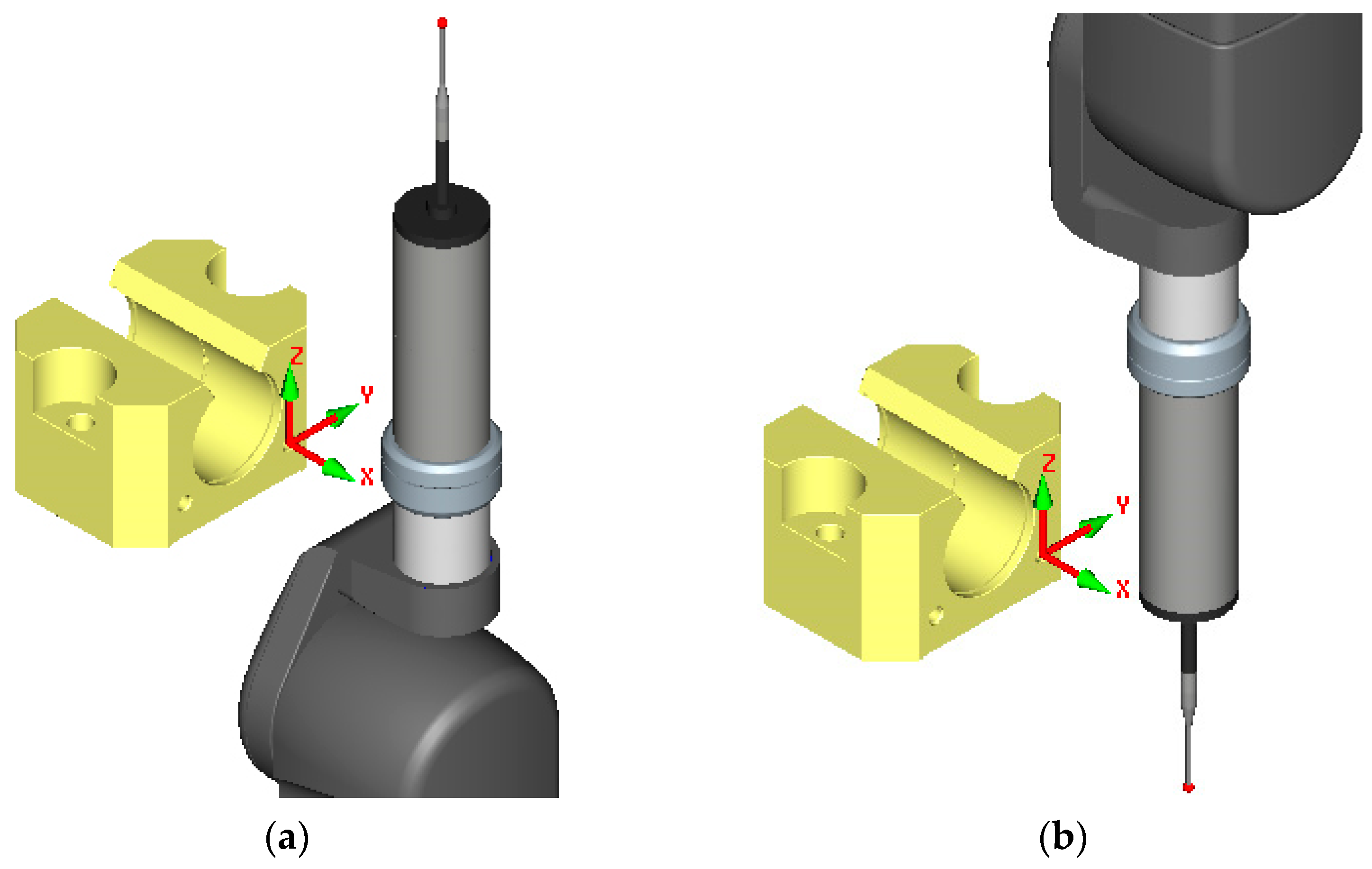 Z
Y
X
(a)

Z
Y
X
(b)