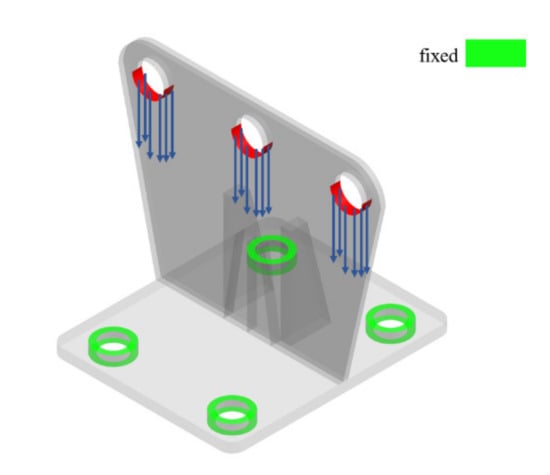 fixed