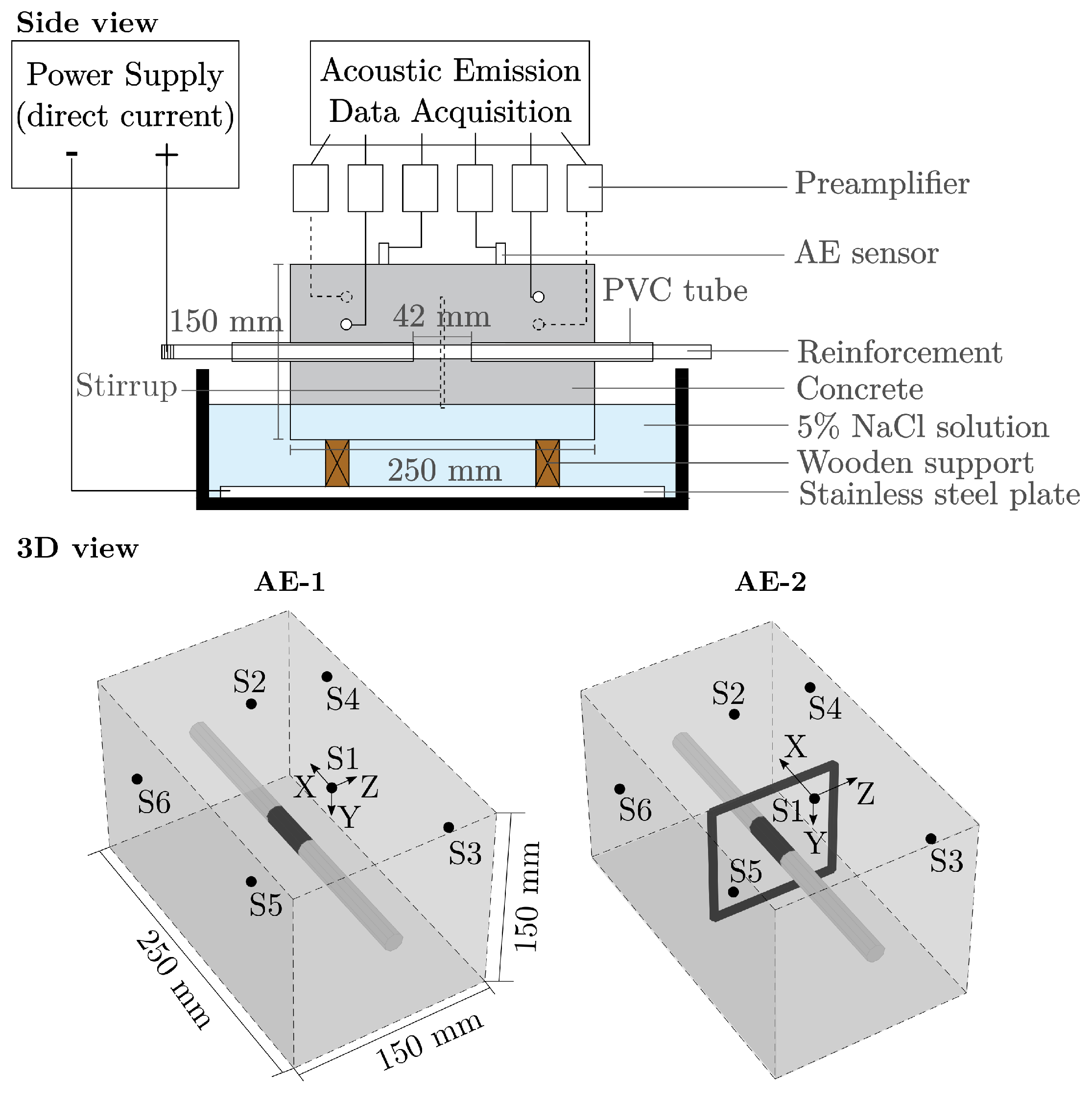 Side view

Power Supply (direct current)

-

+

Acoustic Emission Data Acquisition

Preamplifier

AE sensor

PVC tube

150 mm

42 mm

Reinforcement

Stirrup

Concrete

5% NaCl solution

Wooden support

250 mm

Stainless steel plate

3D view

AE-1

S2

S4

S1

X

Z

Y

S6

S3

S5

250 mm

150 mm

150 mm

AE-2

S2

S4

X

Z

S1

Y

S6

S5

S3