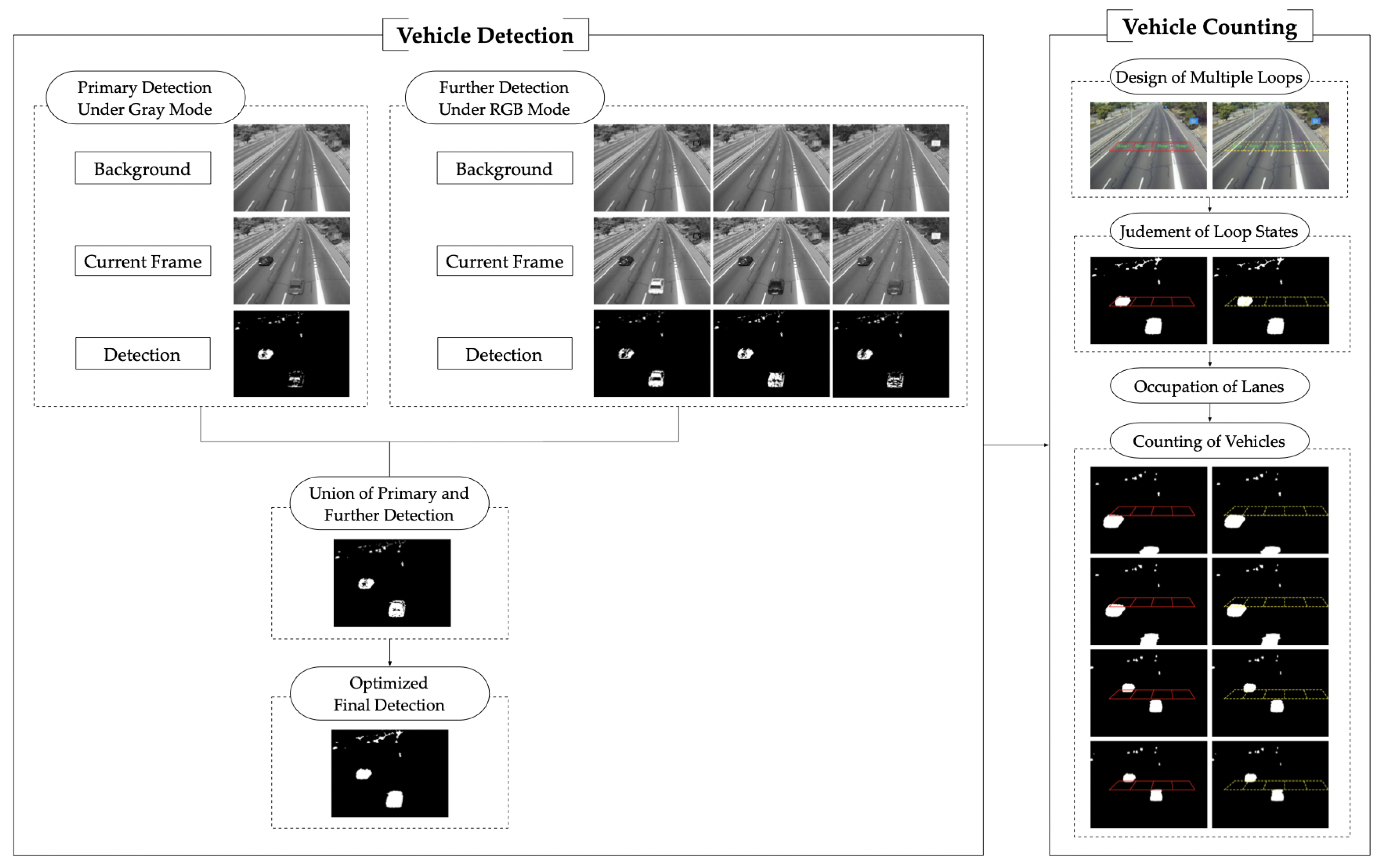 Vehicle Detection

Primary Detection Under Gray Mode

Background

Current Frame

Detection

Further Detection Under RGB Mode

Background

Current Frame

Detection

Union of Primary and Further Detection

Optimized Final Detection

Vehicle Counting

Design of Multiple Loops

Judement of Loop States

Occupation of Lanes

Counting of Vehicles