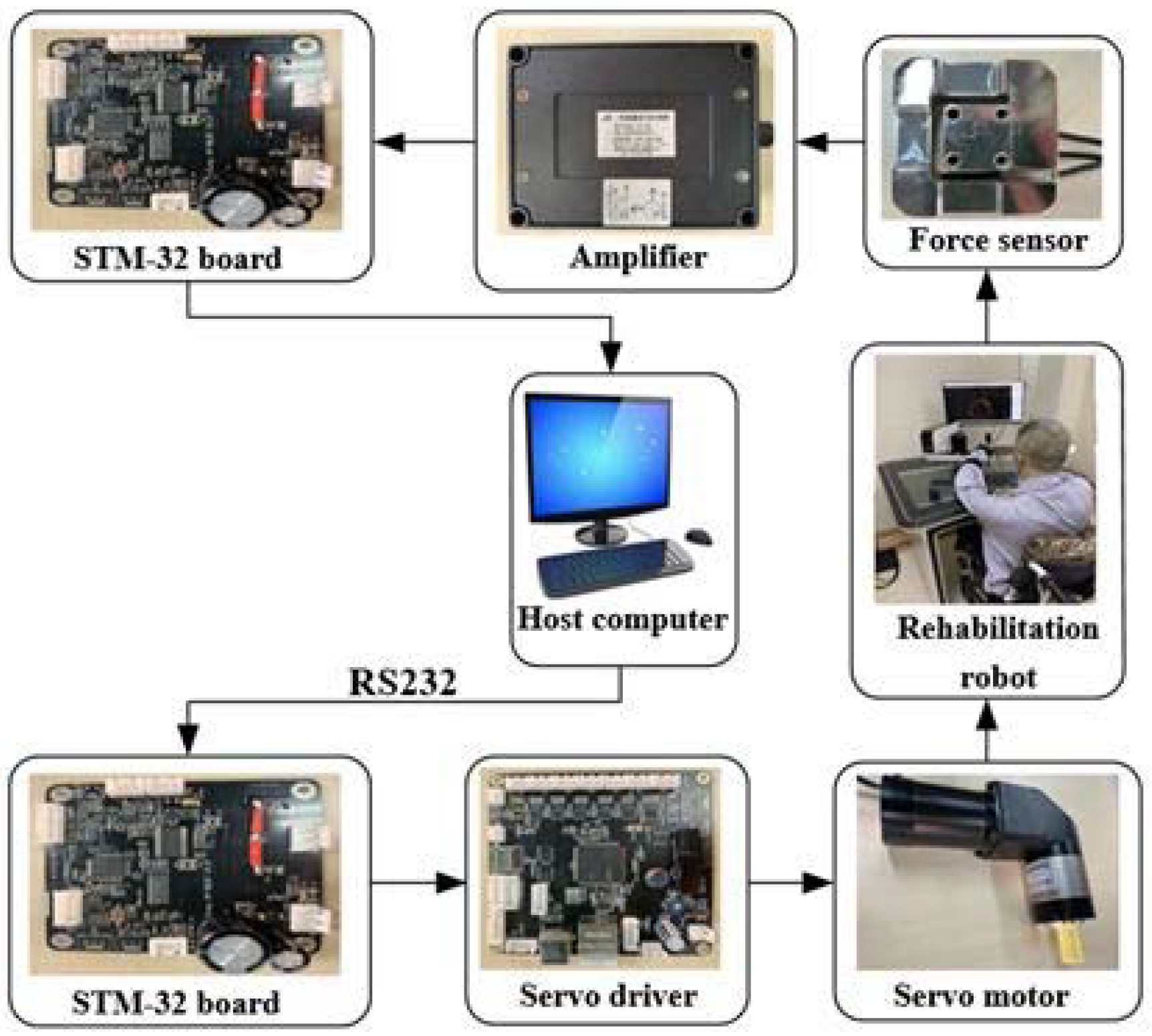 STM-32 board

Amplifier

Force sensor

Host computer

Rehabilitation robot

RS232

STM-32 board

Servo driver

Servo motor