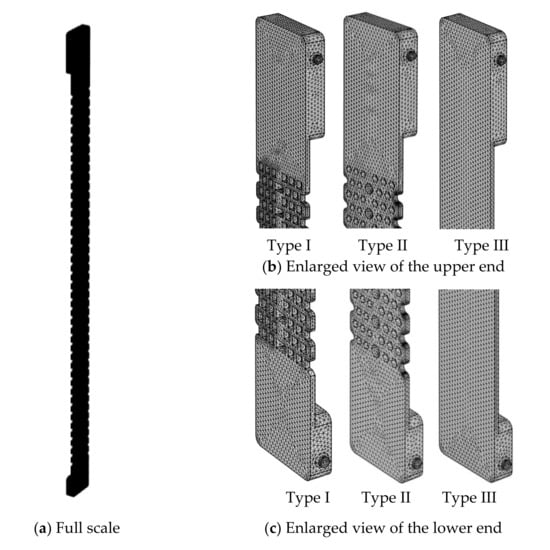 Type I
Type II
Type III
(b) Enlarged view of the upper end

Type I
Type II
Type III

(a) Full scale

(c) Enlarged view of the lower end