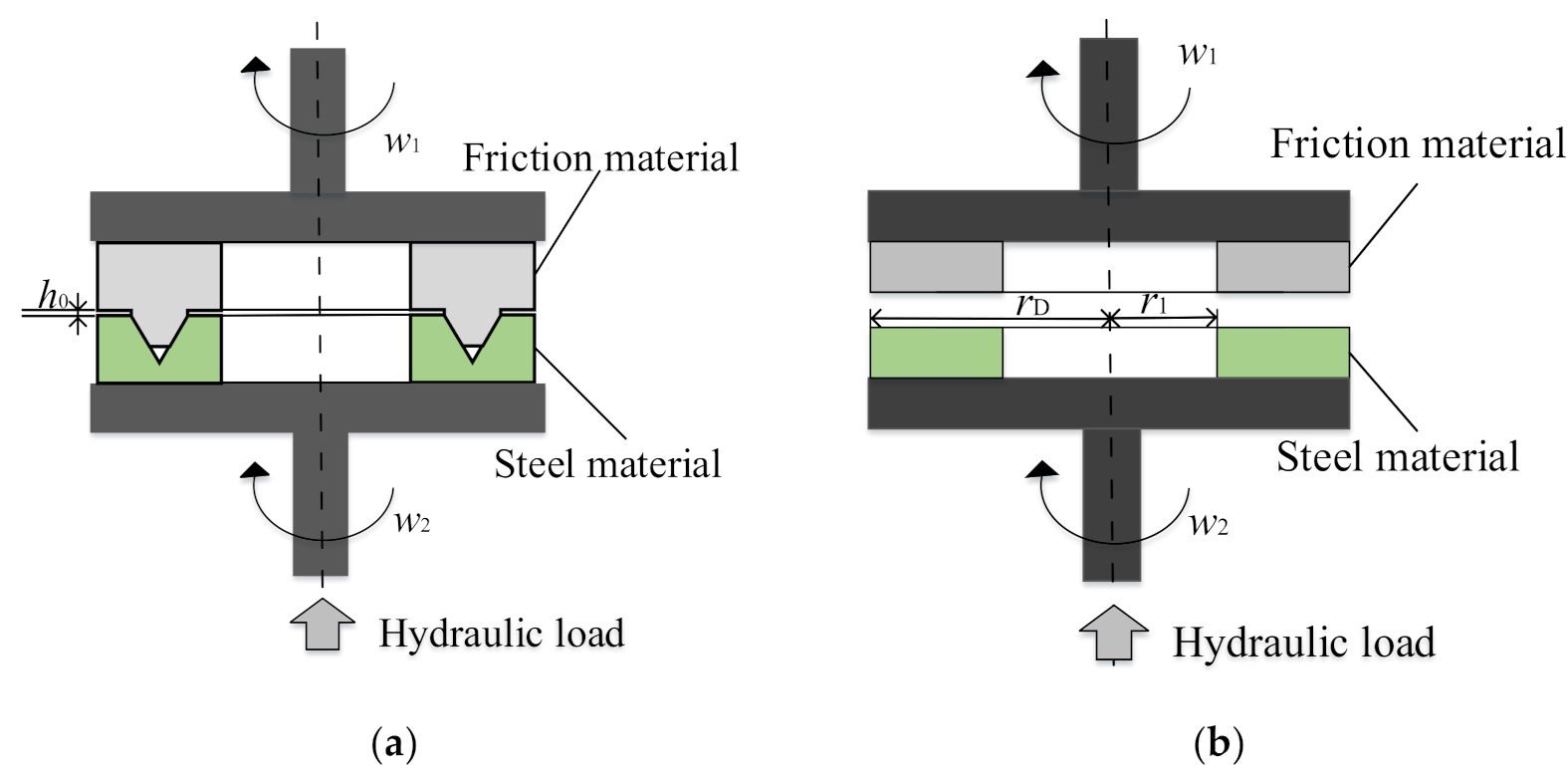 $w_1$

Friction material

$h_0$

Steel material

$w_2$

Hydraulic load

(a)

$w_1$

Friction material

$r_D$

$r_1$

Steel material

$w_2$

Hydraulic load

(b)