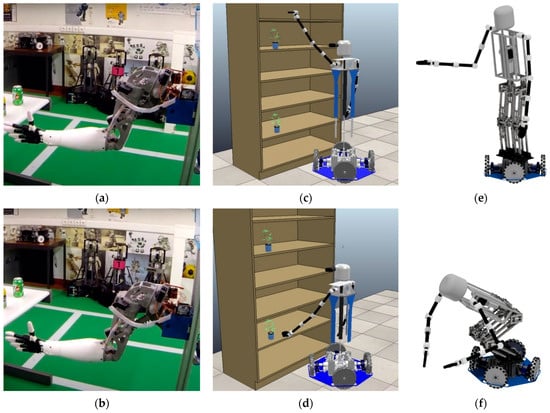 (a)
(c)
(e)
(b)
(d)
(f)