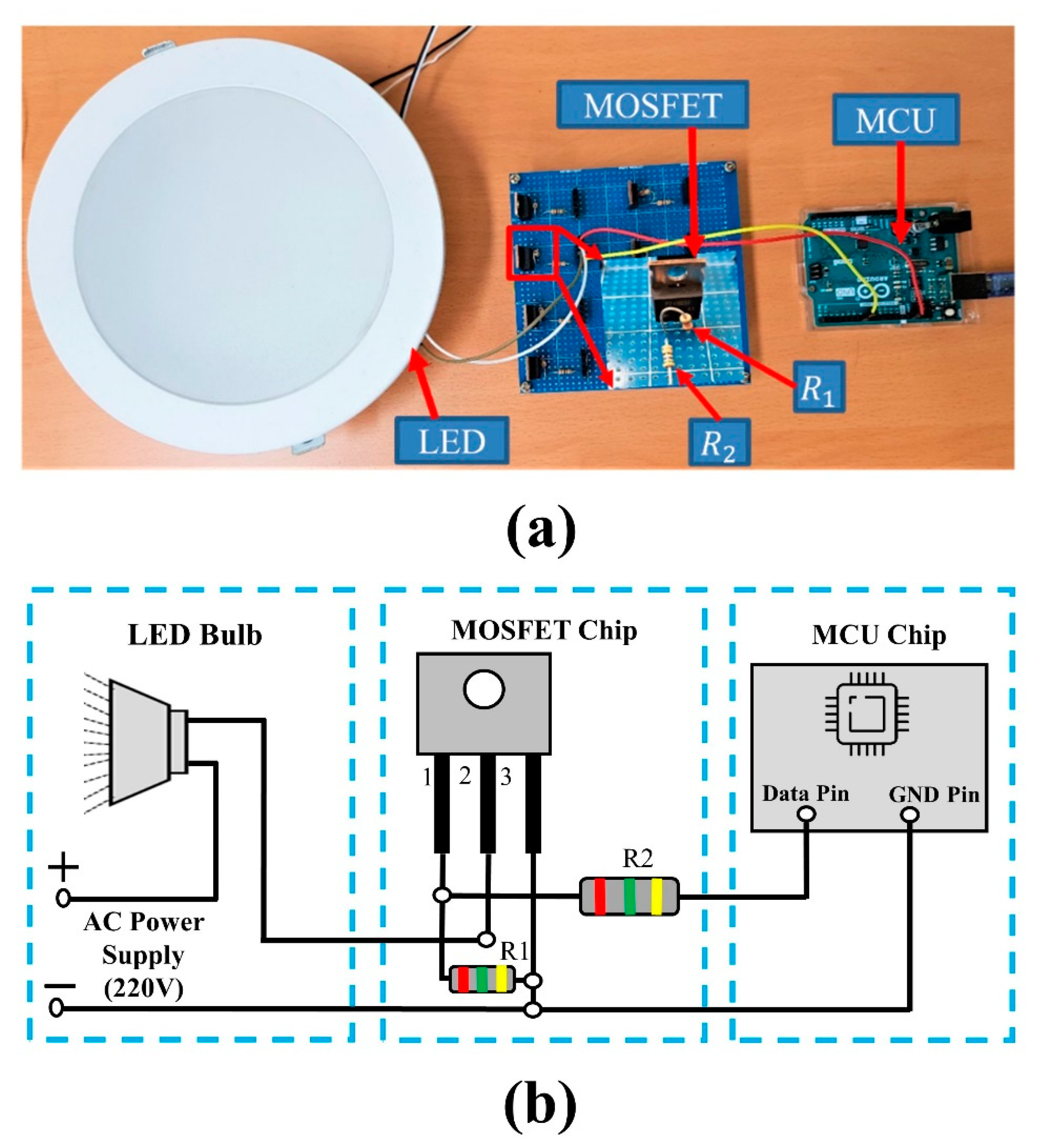 MOSFET

MCU

$R_1$

LED

$R_2$

(a)

LED Bulb

MOSFET Chip

MCU Chip

1 2 3

Data Pin

GND Pin

R2

+

AC Power Supply (220V)

R1

−

(b)